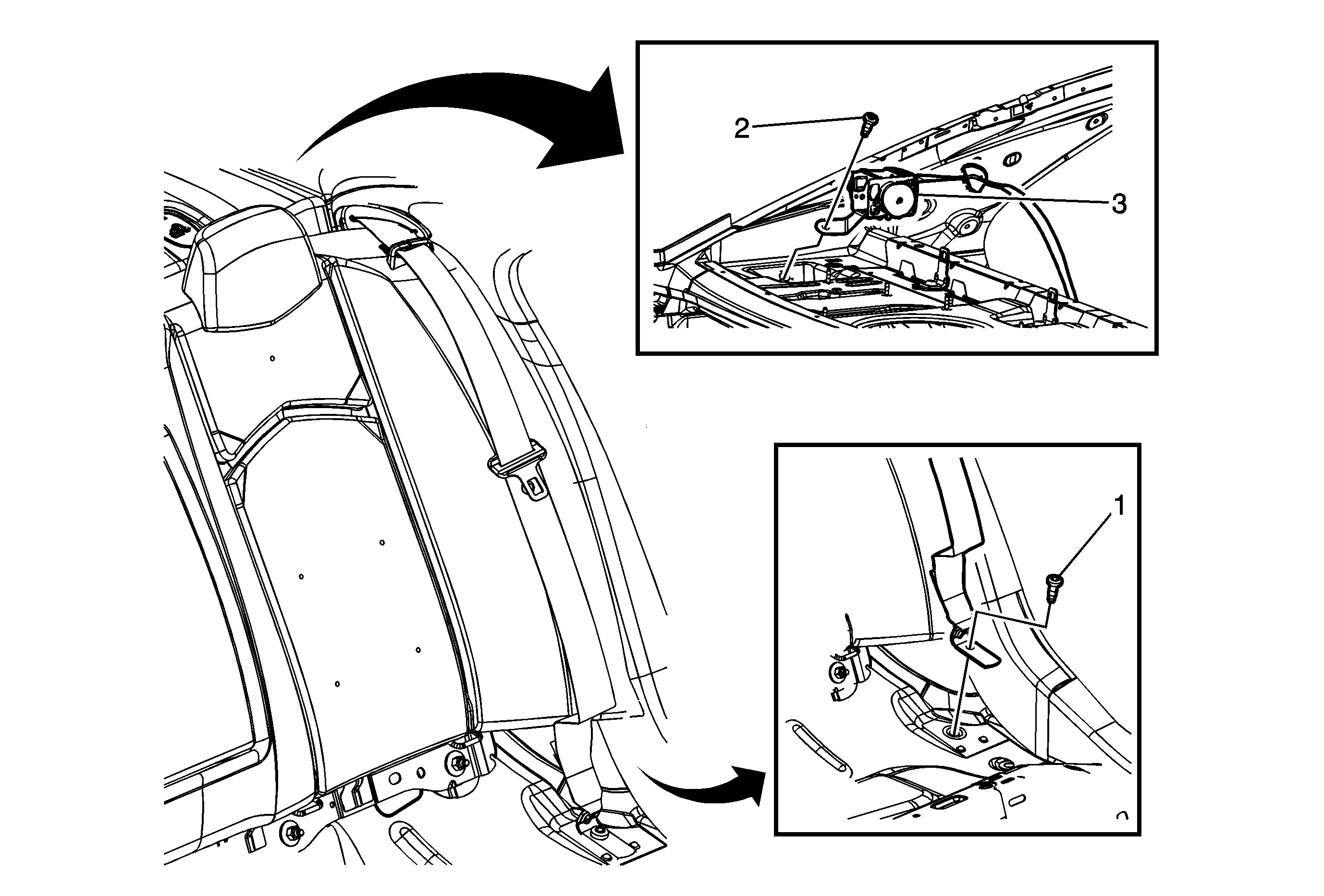 2
3
1