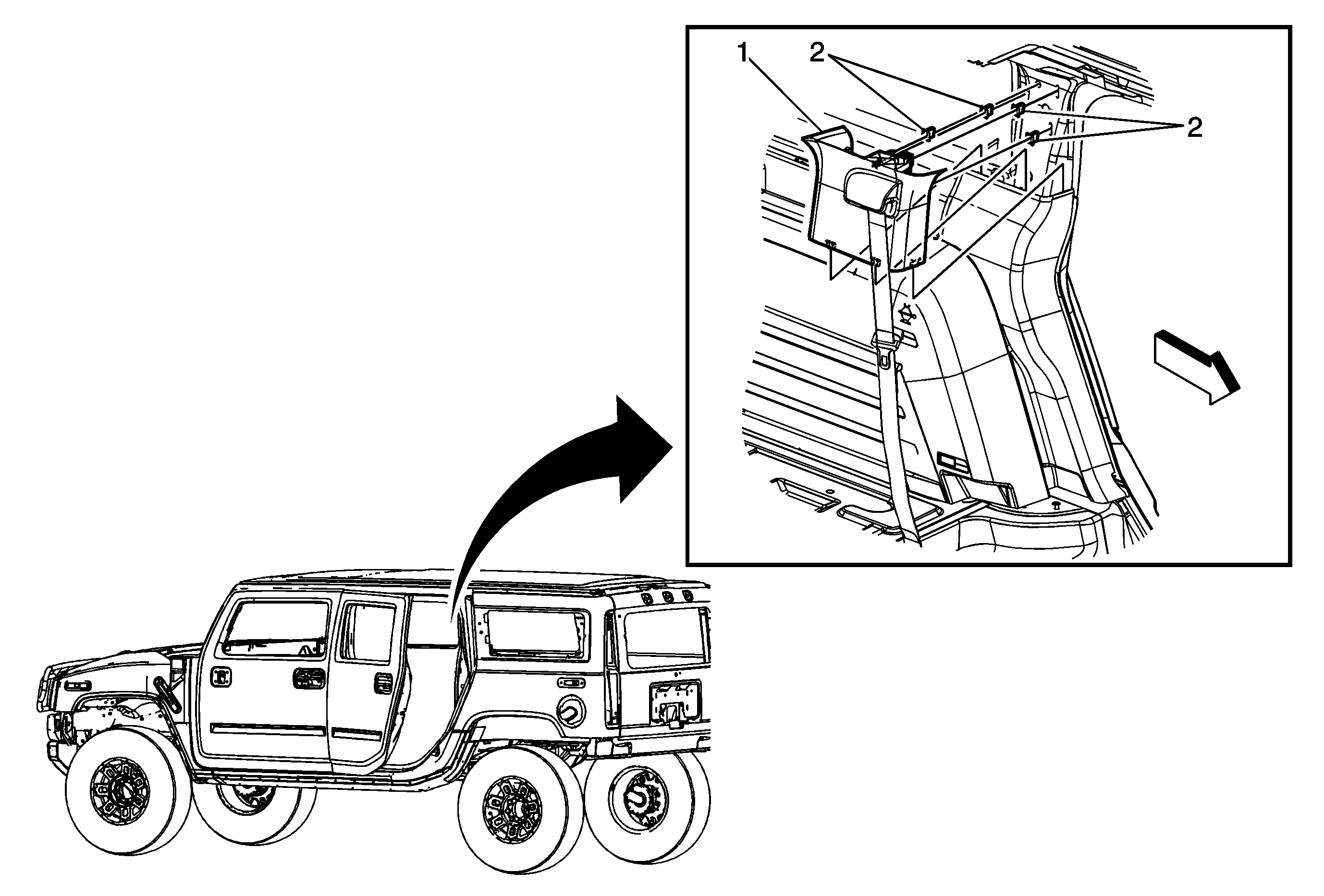 1
2
2