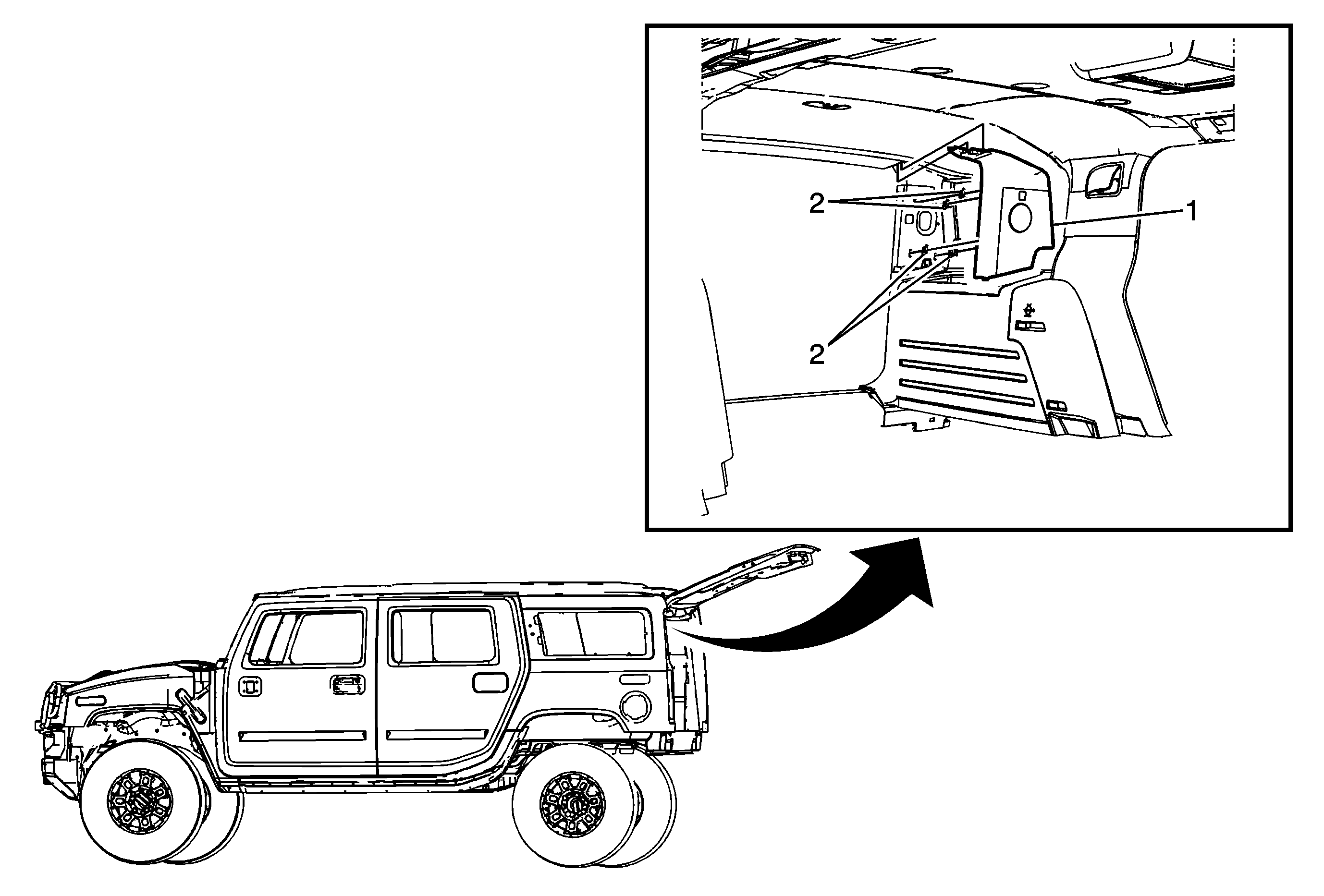 2
1
2