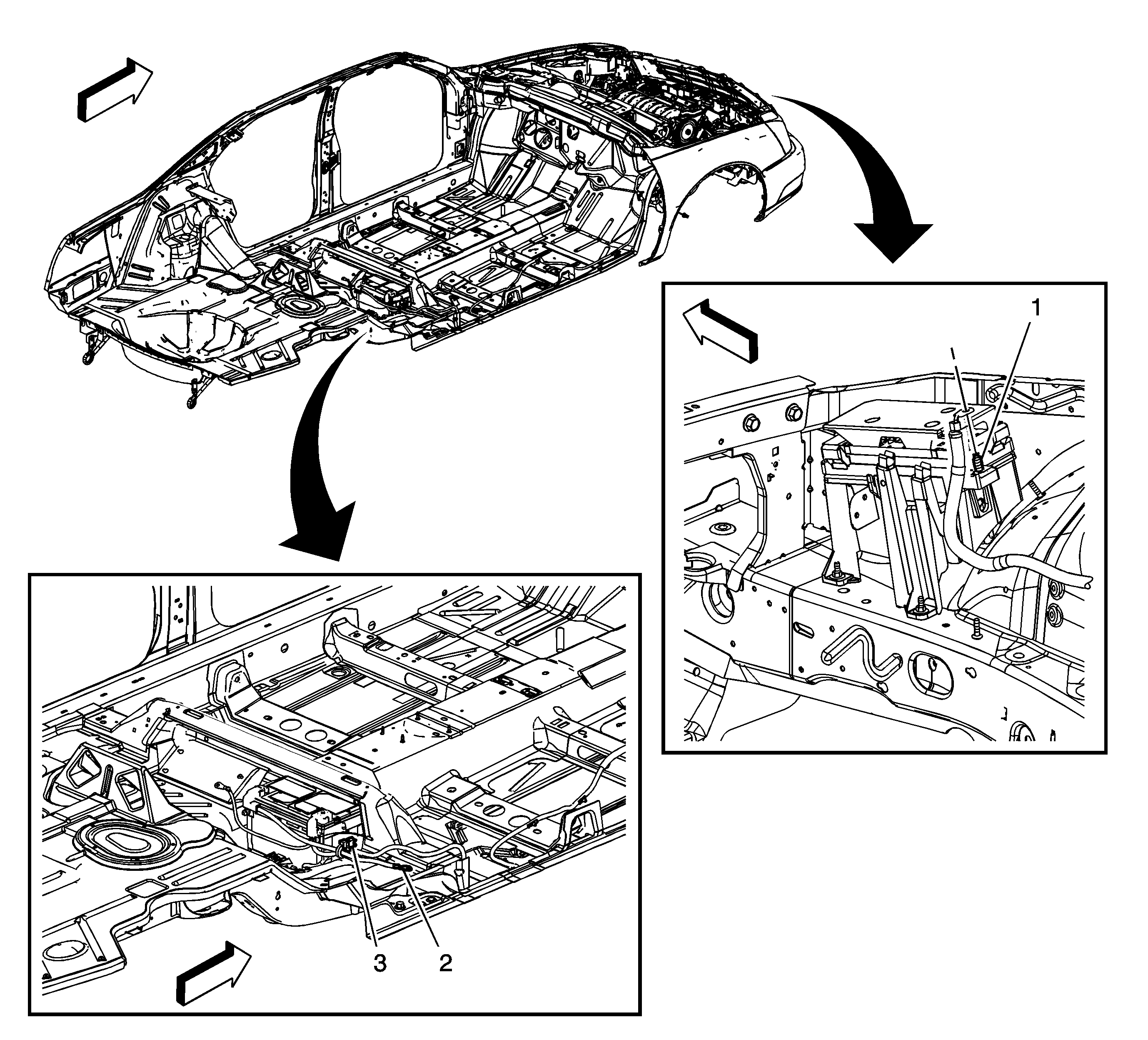 1

3 2