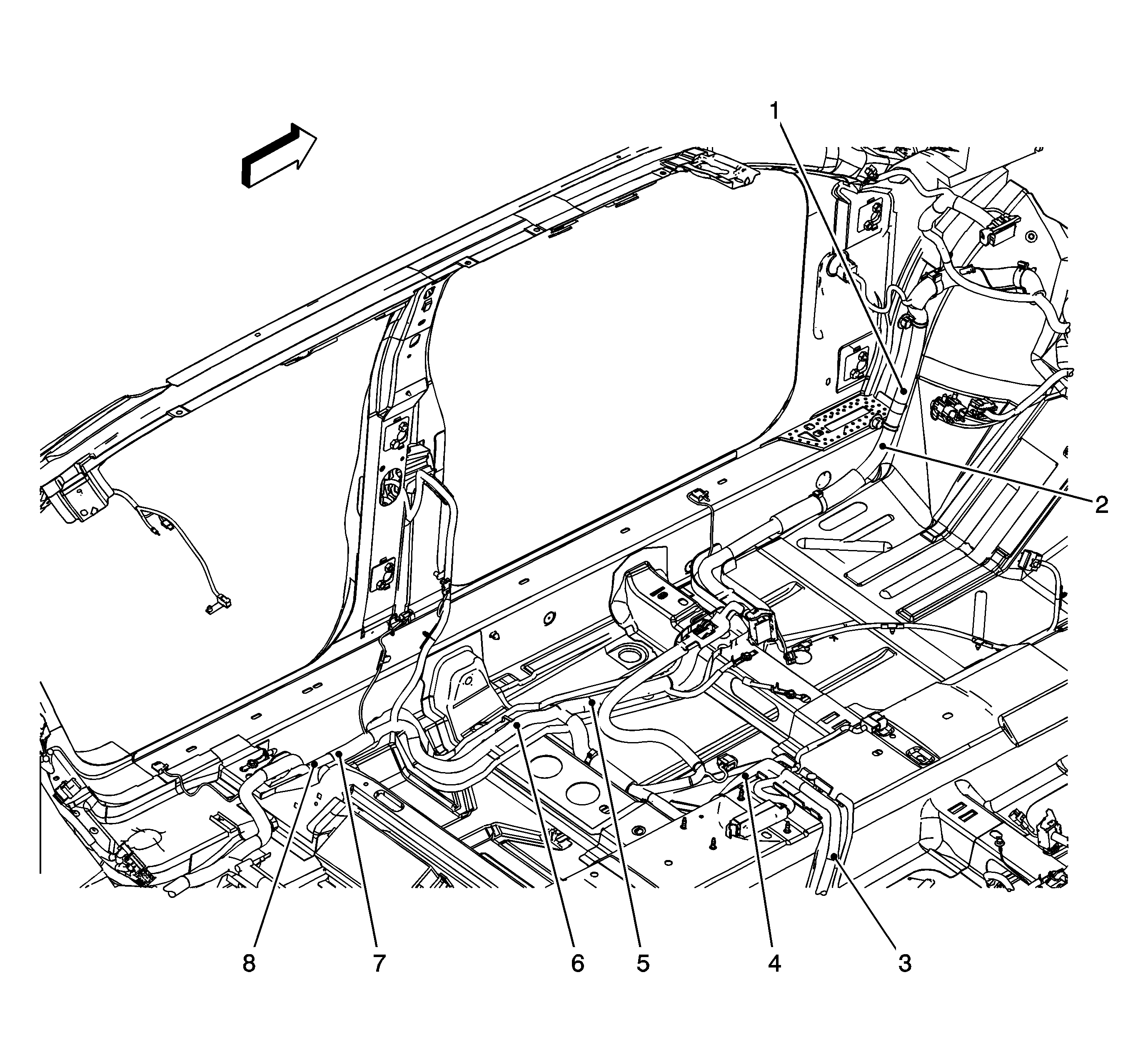 1
2
8
7
6
5
4
3