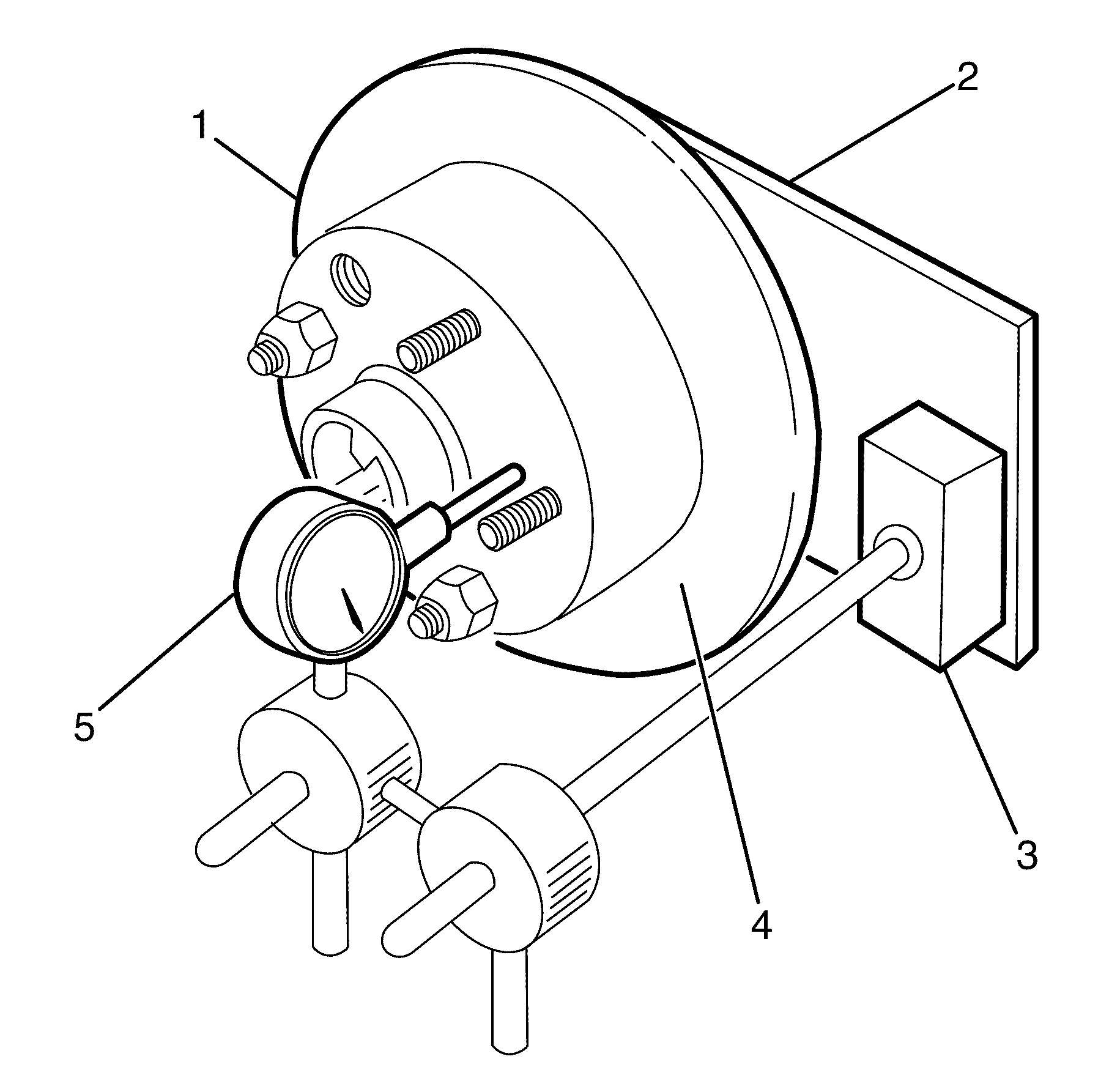 1
2
5
3
4