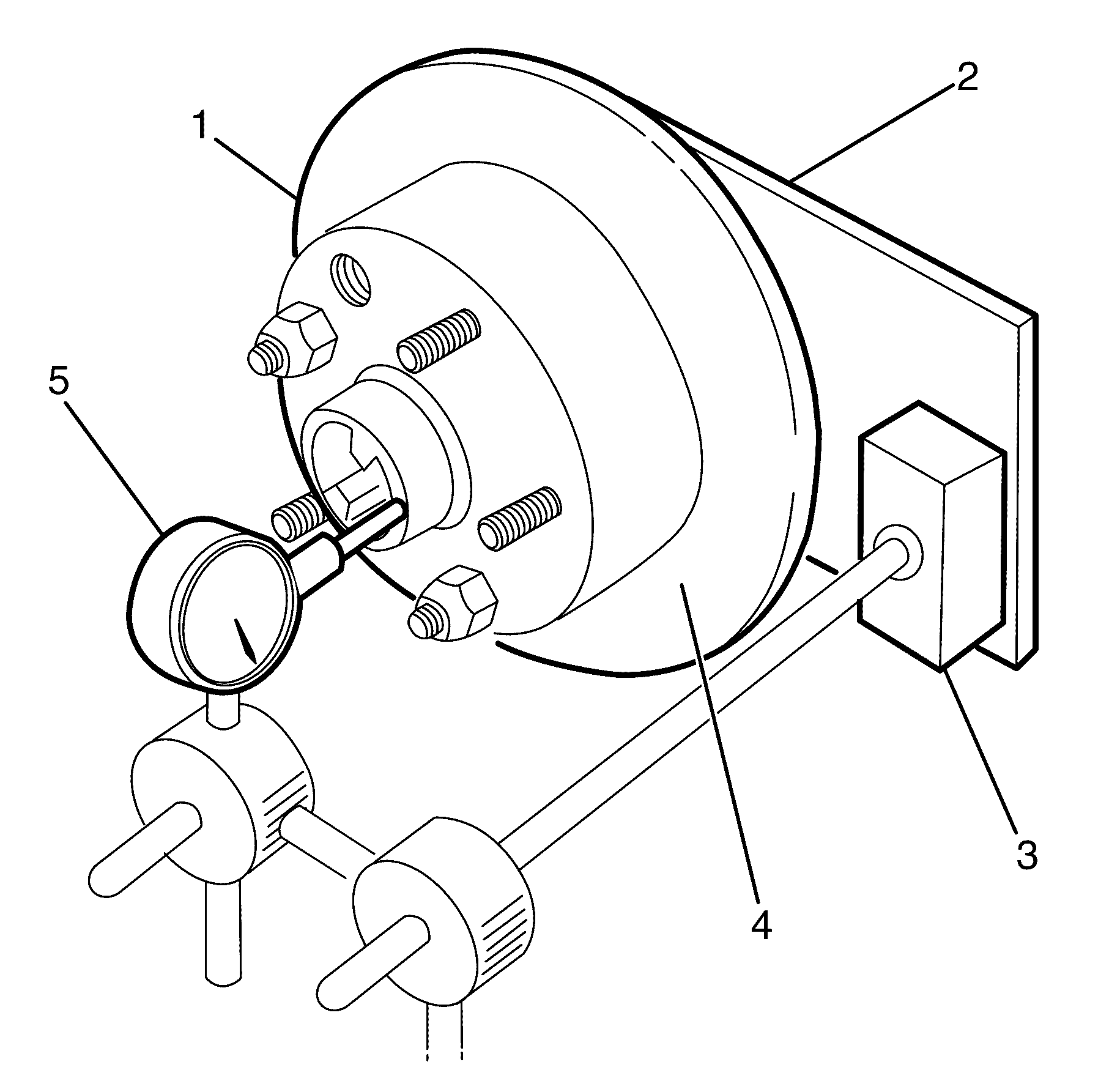 1
2
5
3
4