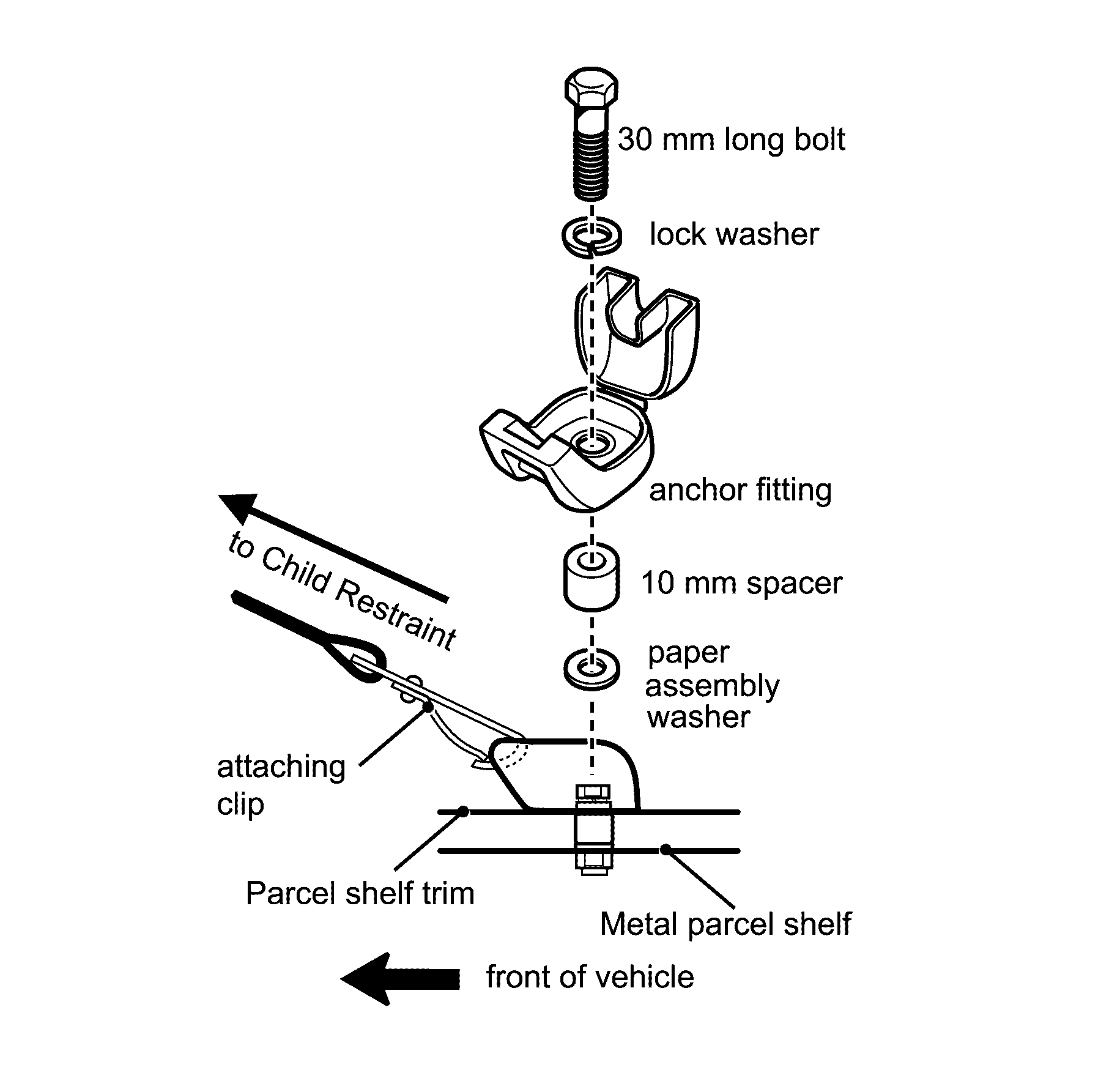 30 mm long bolt

lock washer

anchor fitting

to Child Restraint

10 mm spacer

paper assembly washer

attaching clip

Parcel shelf trim

Metal parcel shelf

front of vehicle