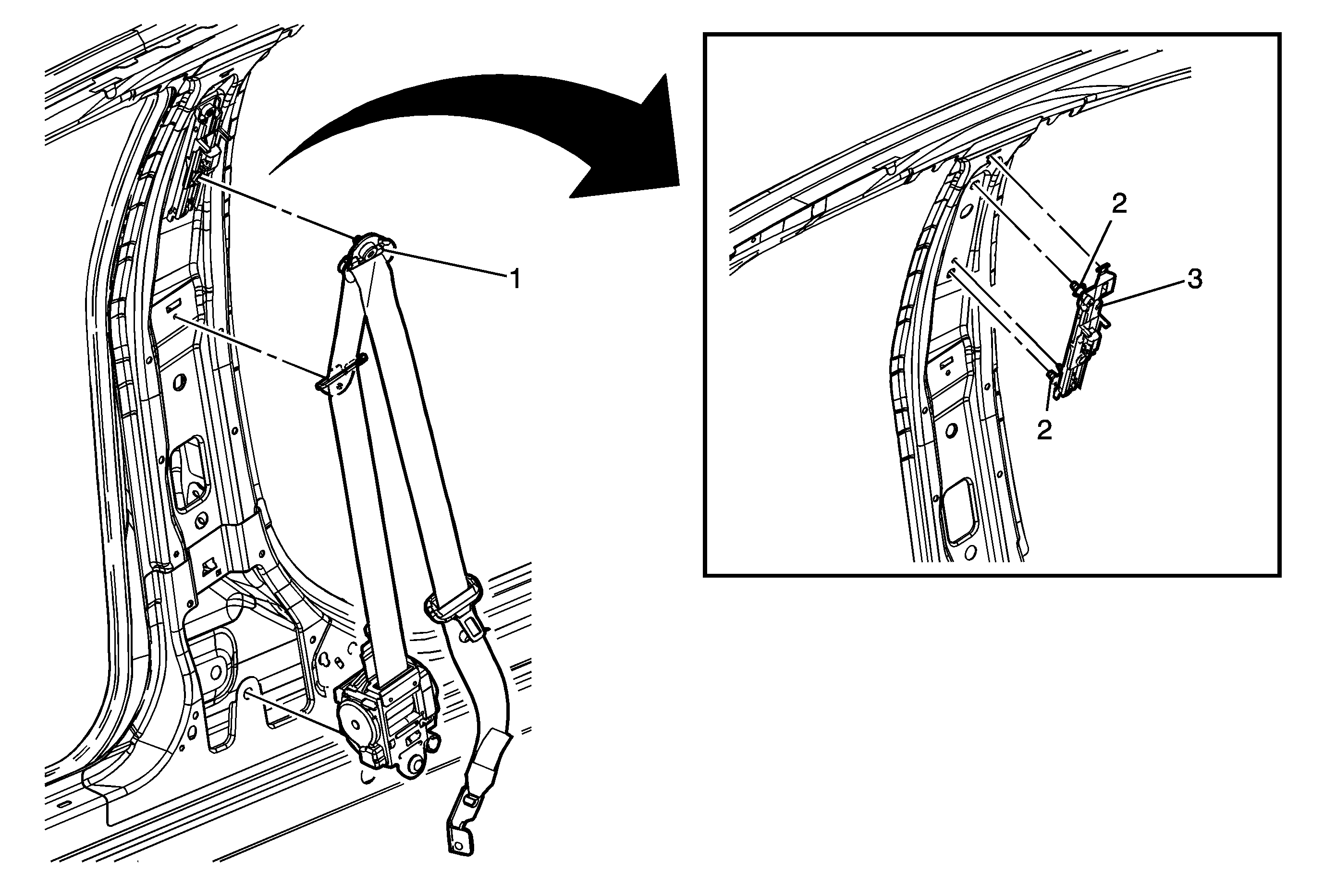 1

2

3

2