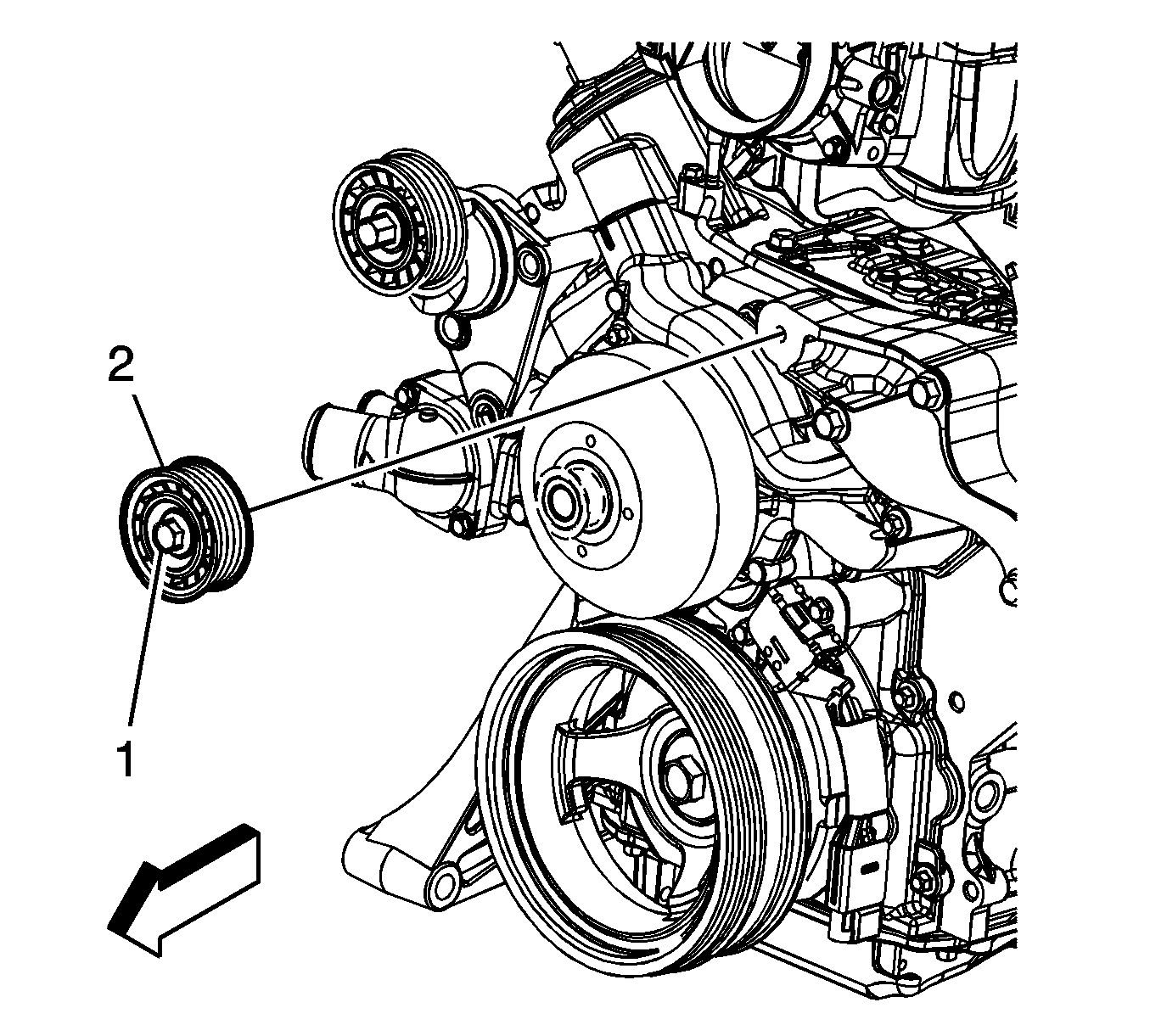 2
1