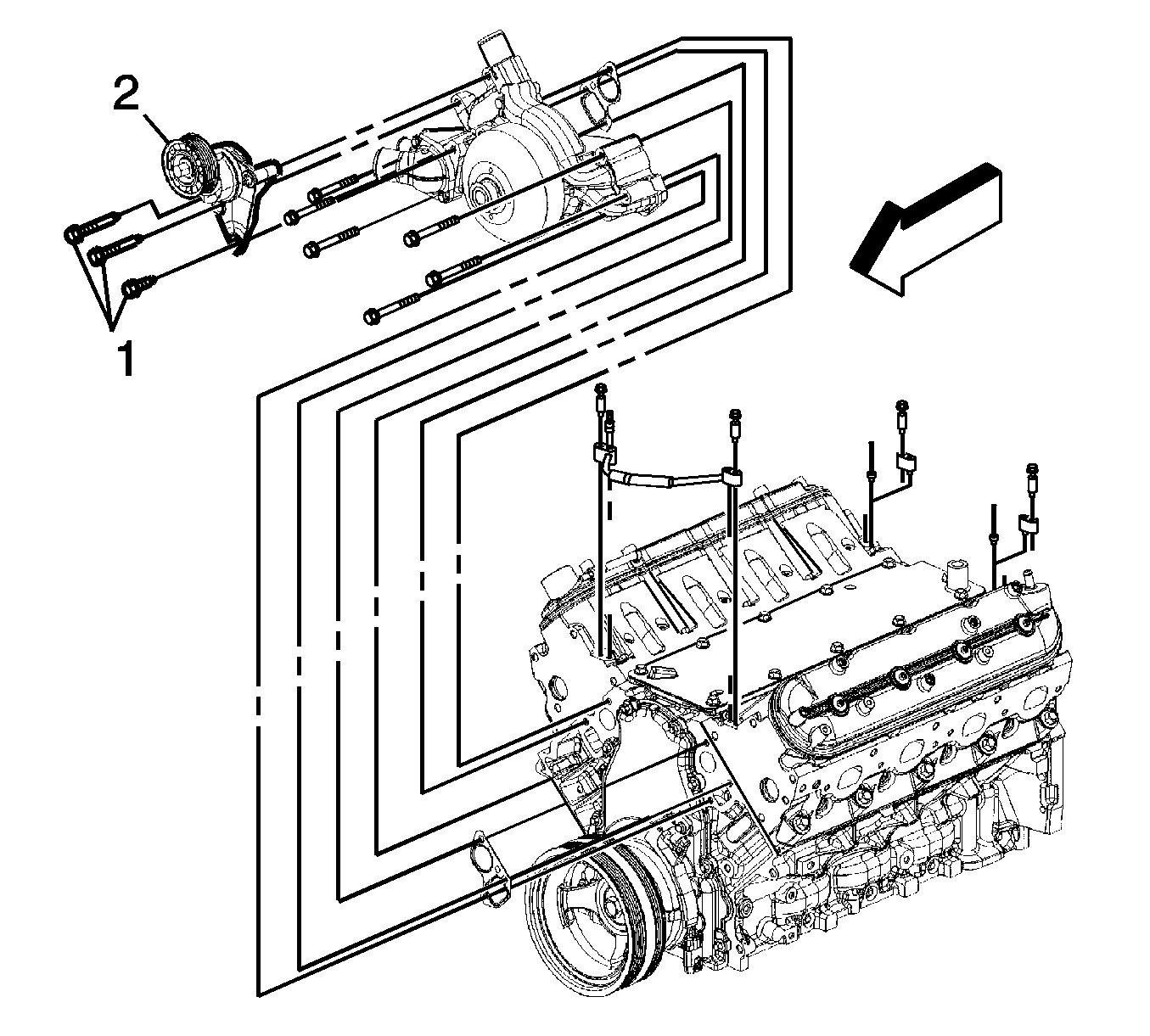 2

1