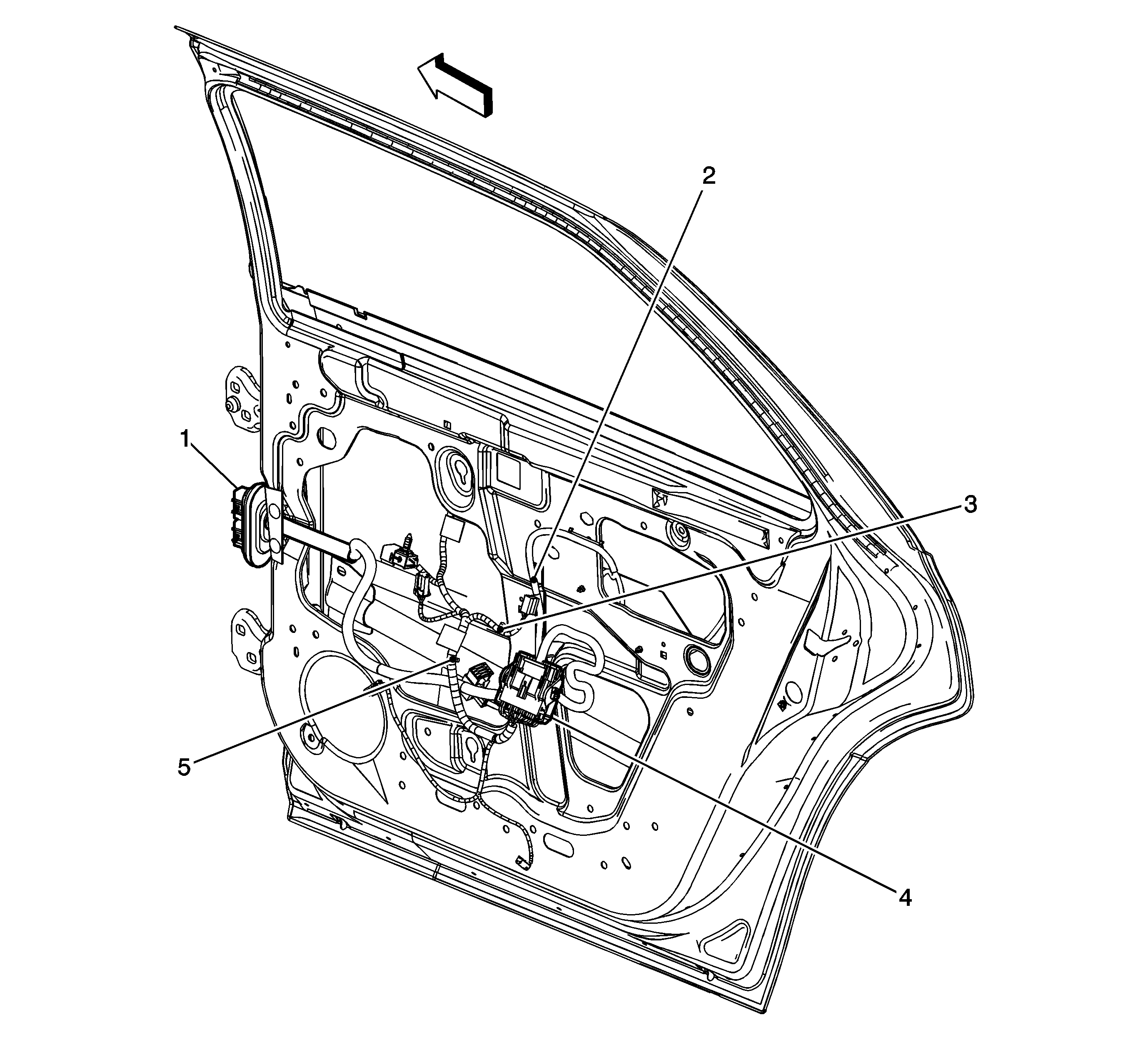 2
1
3
5
4