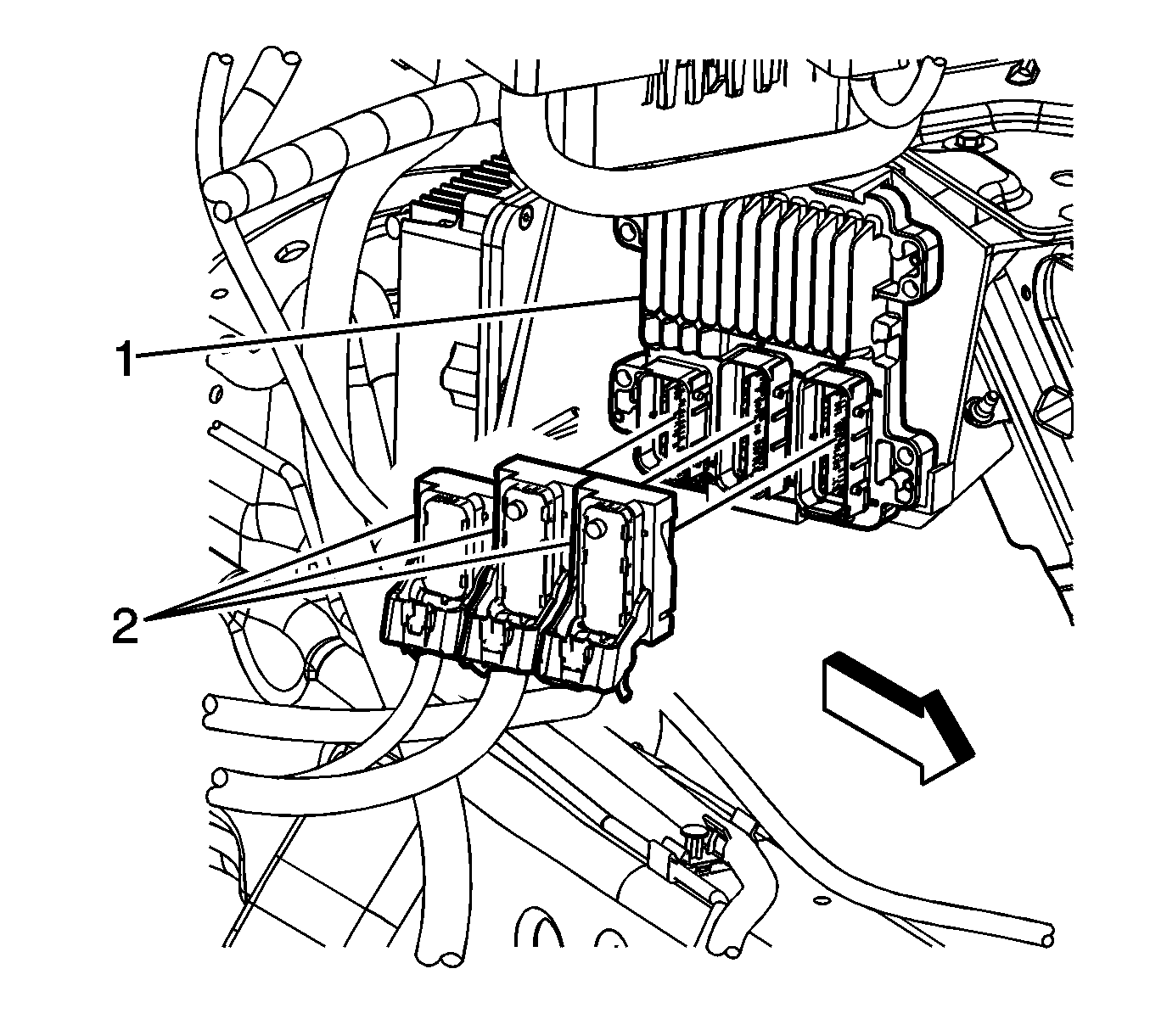 1
2