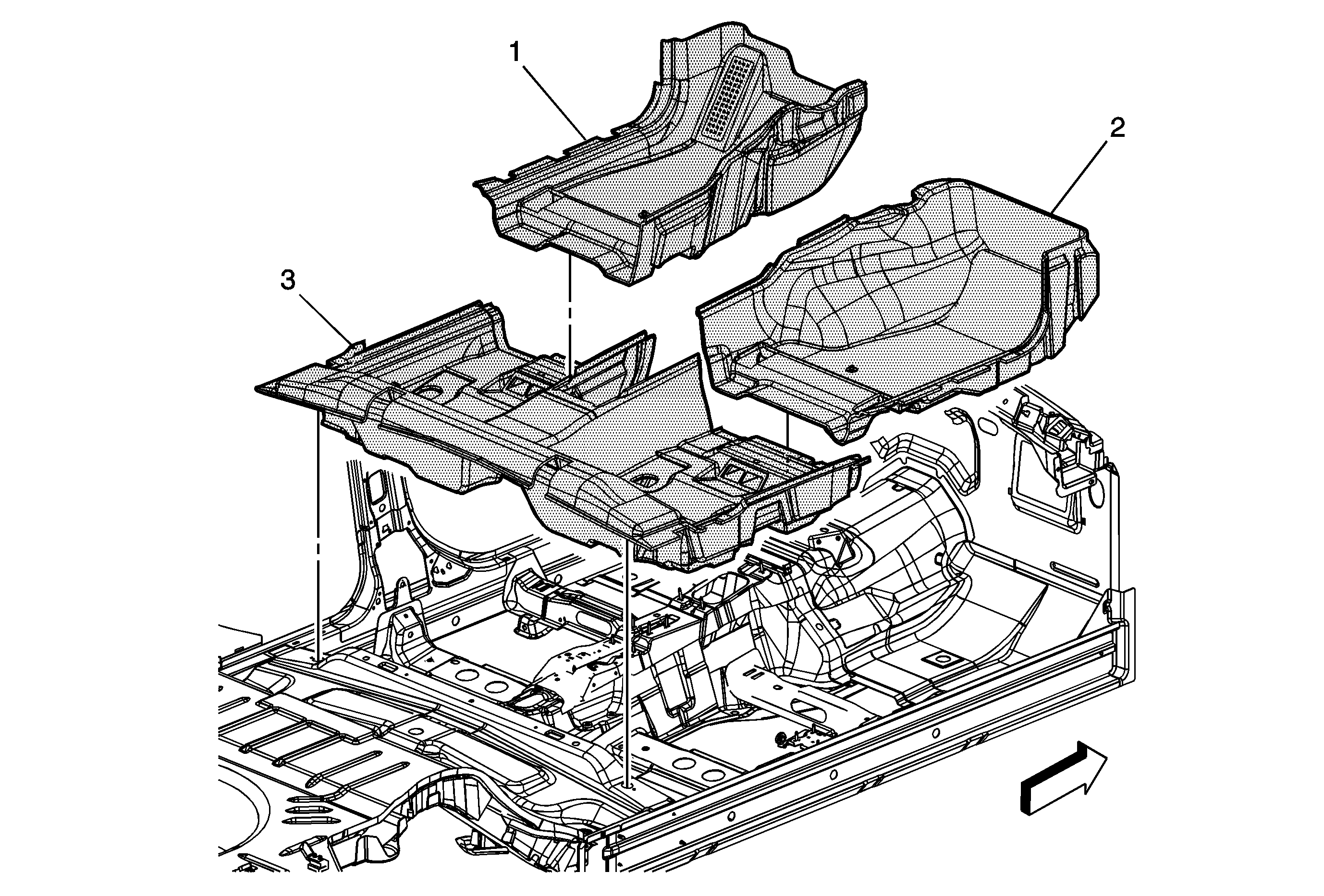 1
2
3