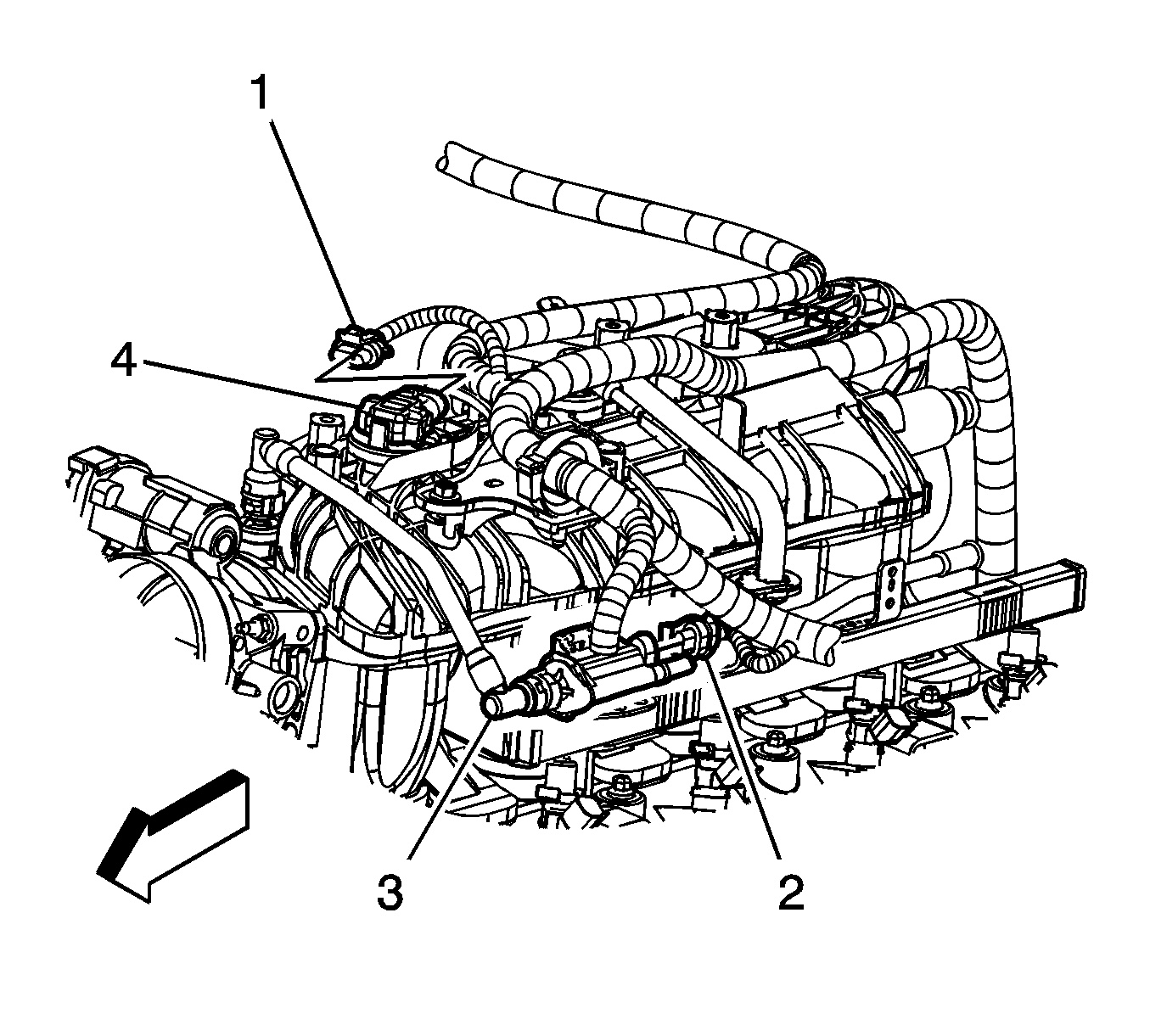 1

4

3

2