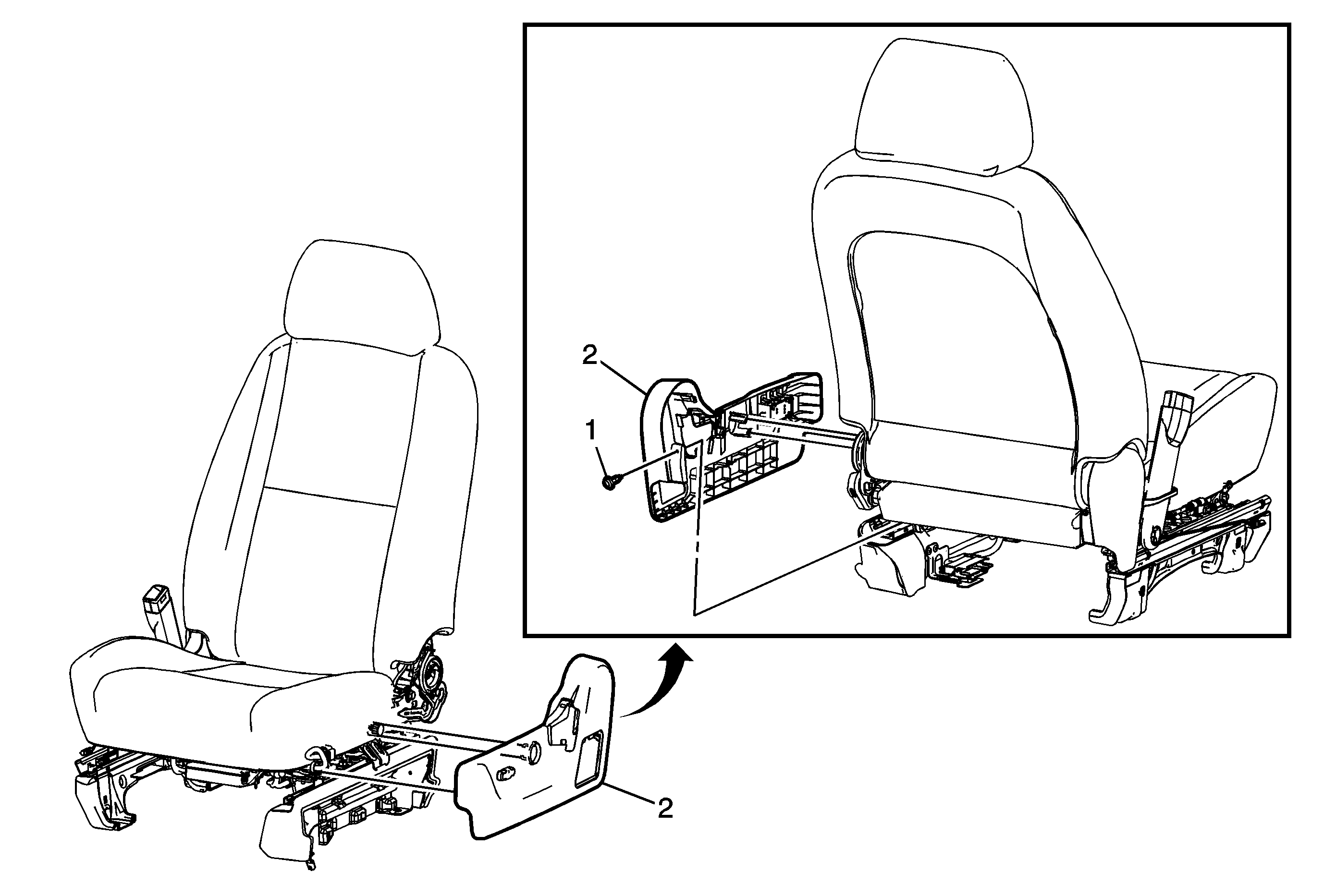 2
1
2