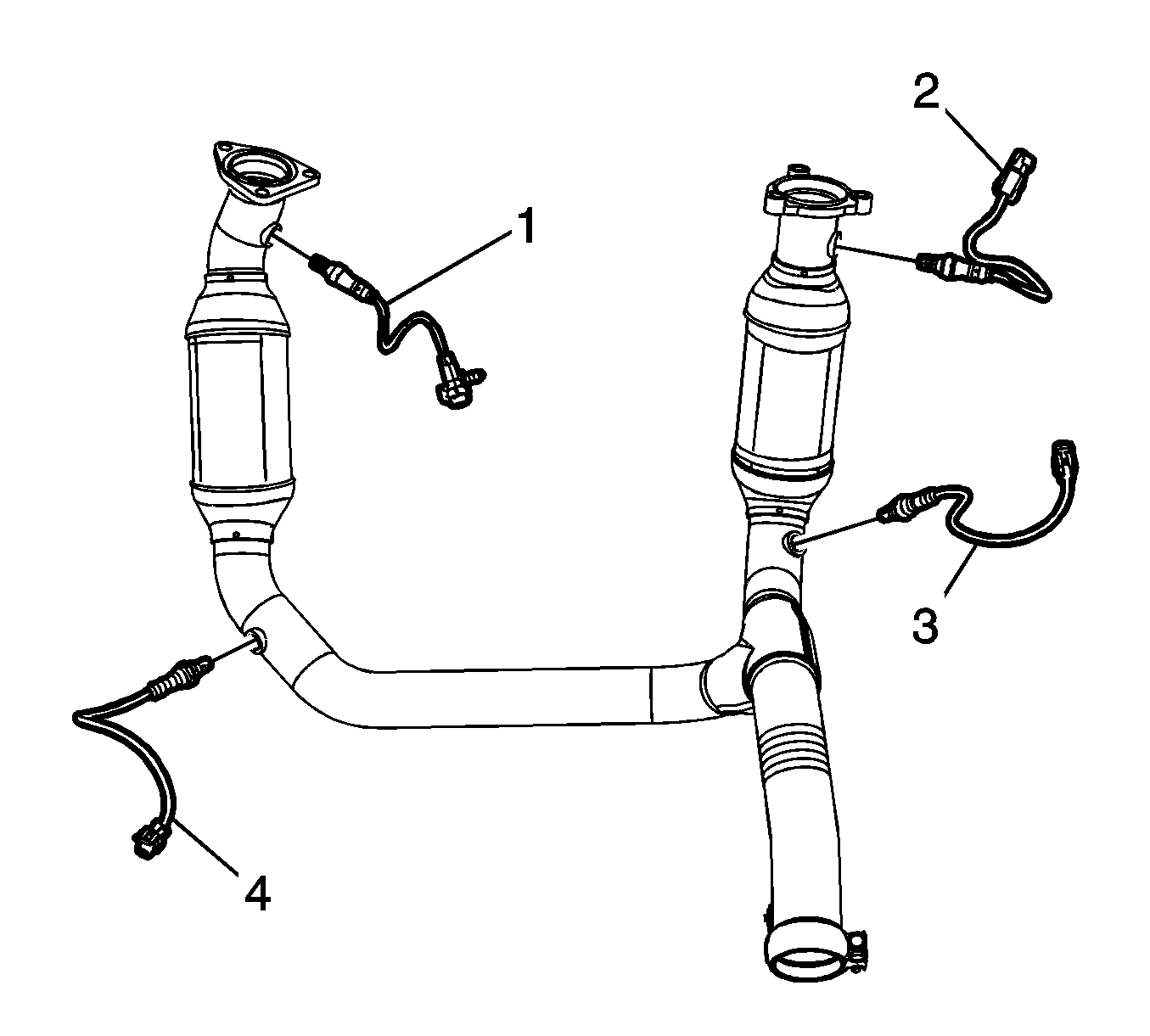 2
1
3
4