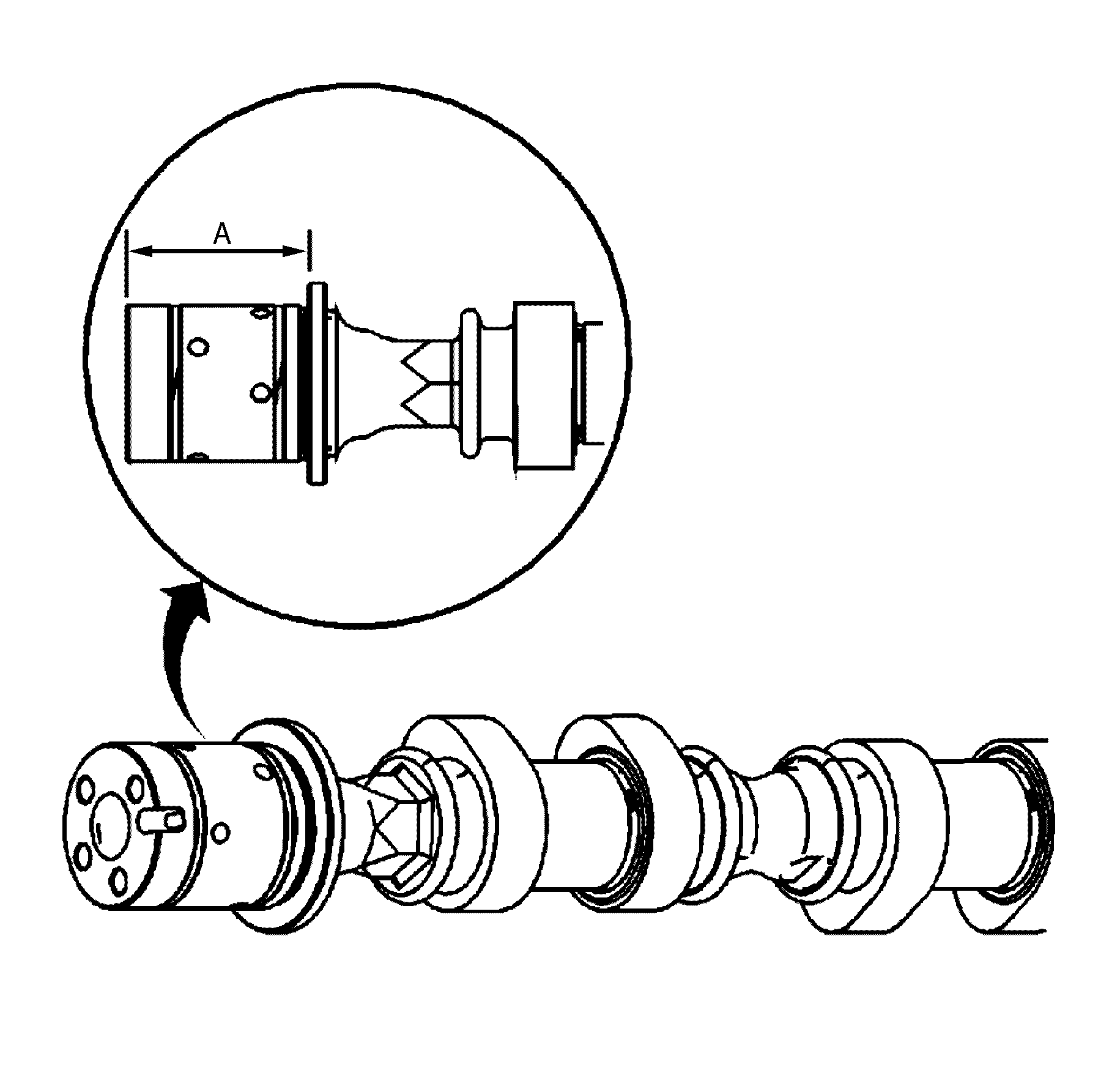 A