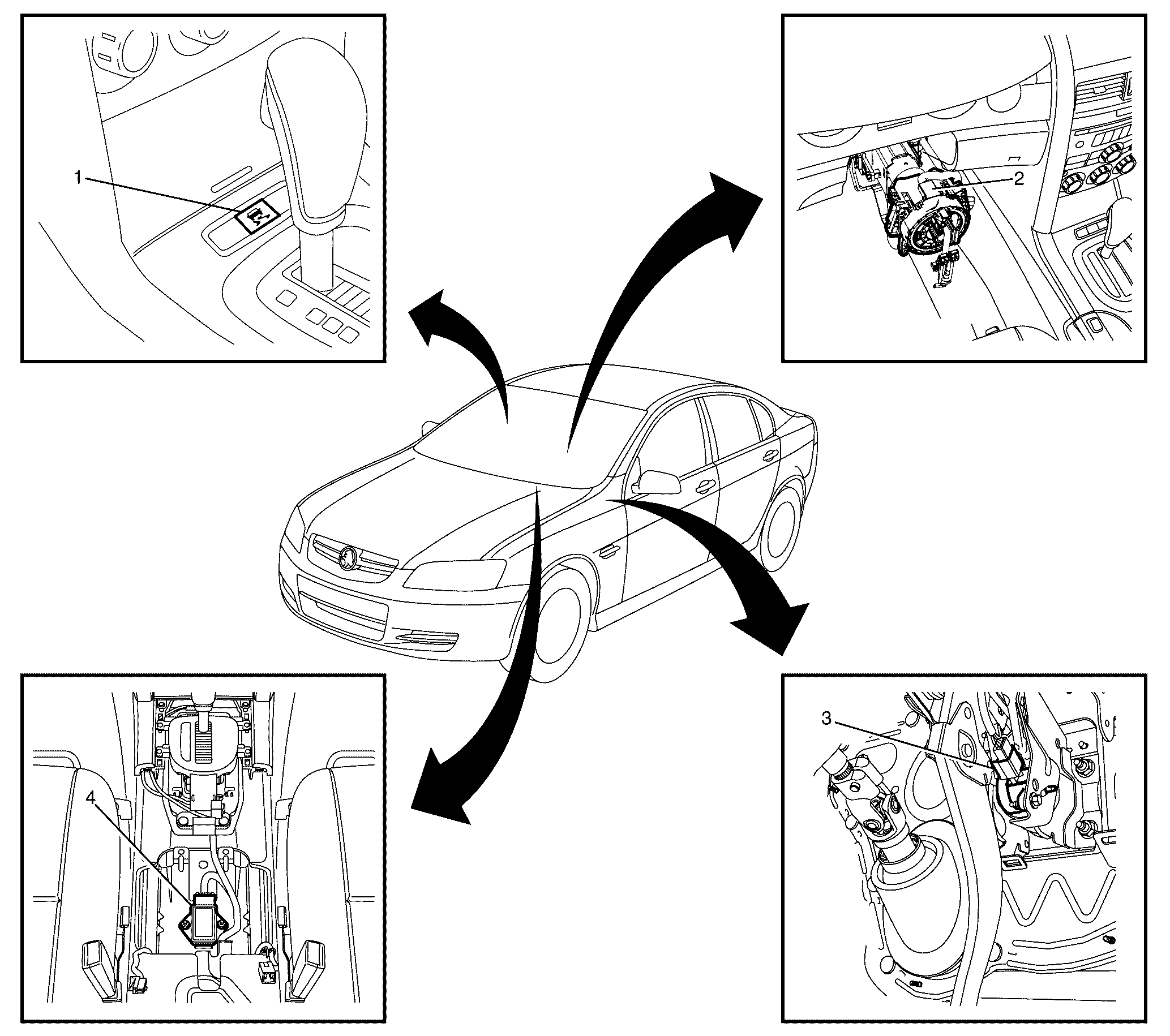 1

2

3

4