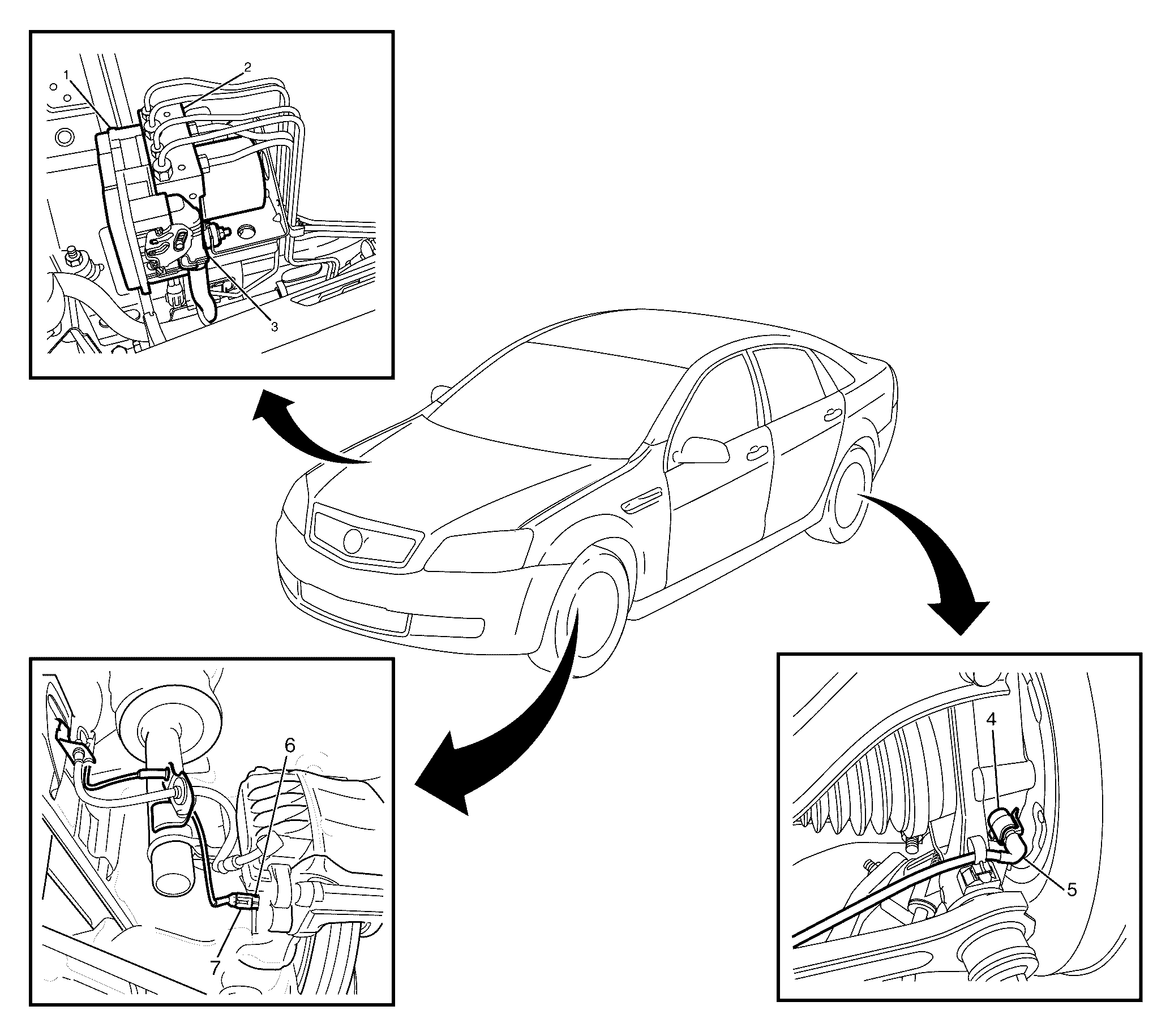 1
2
3
6
7
4
5