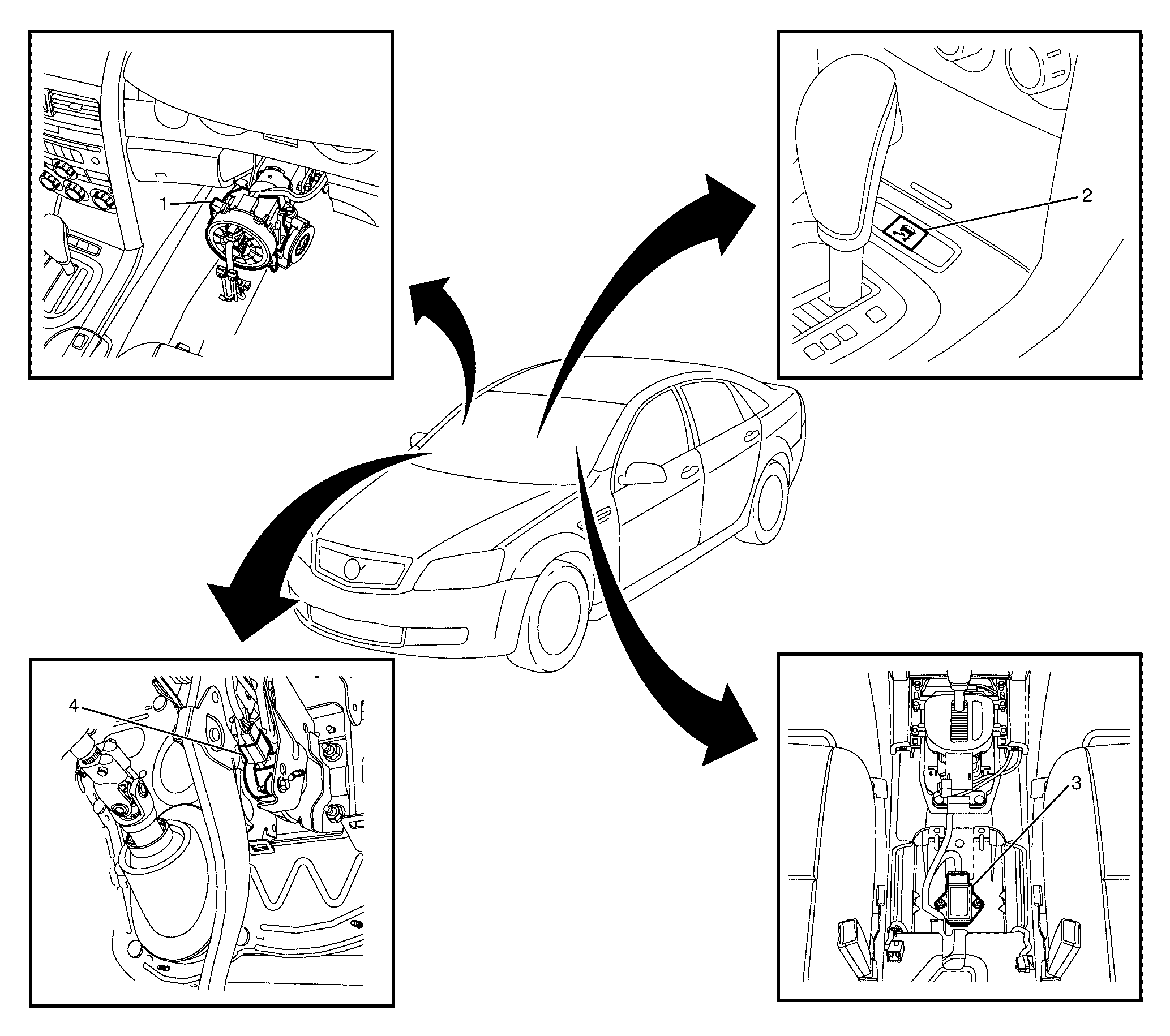 1

2

4

3