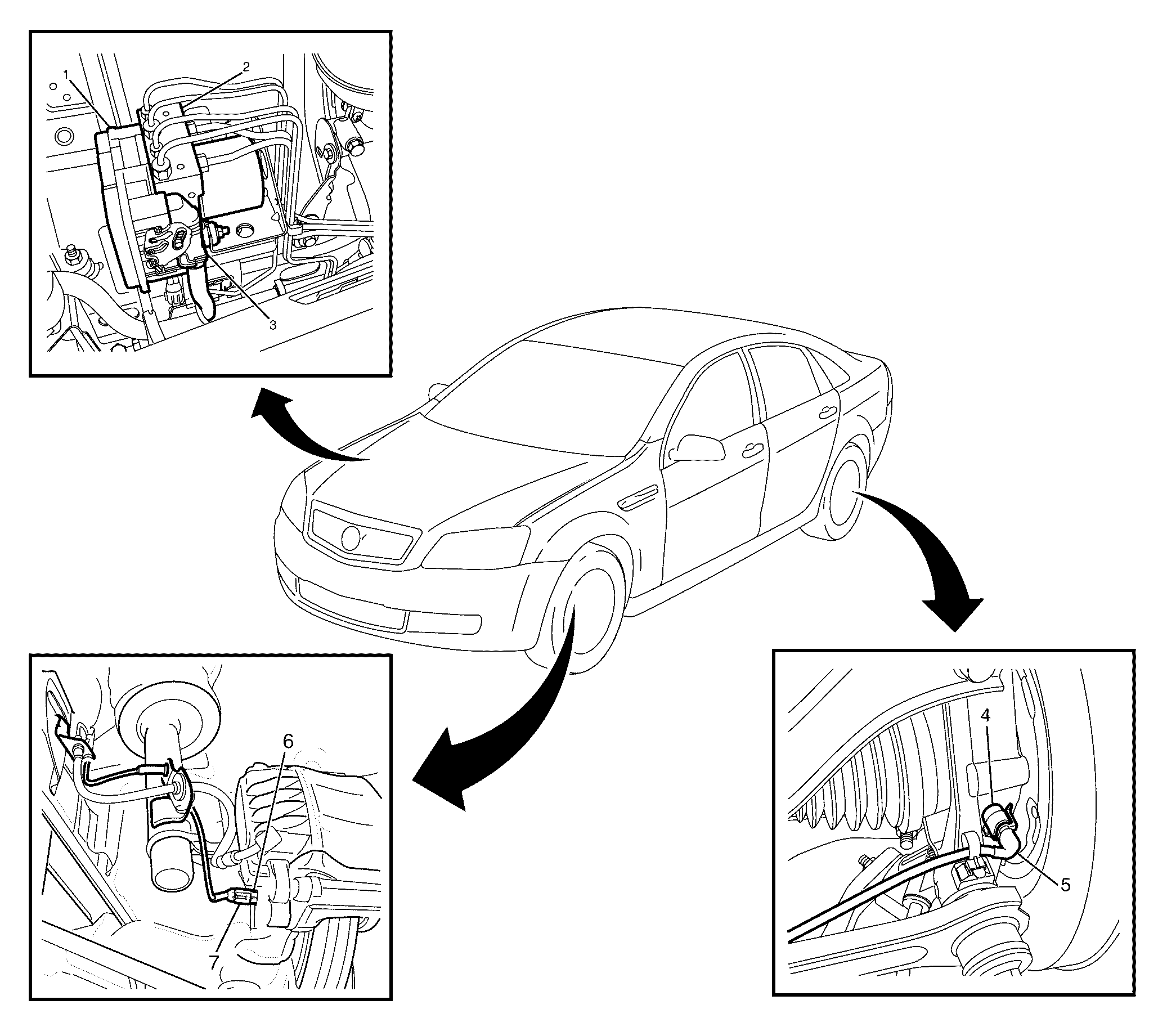 1
2
3
6
7
4
5