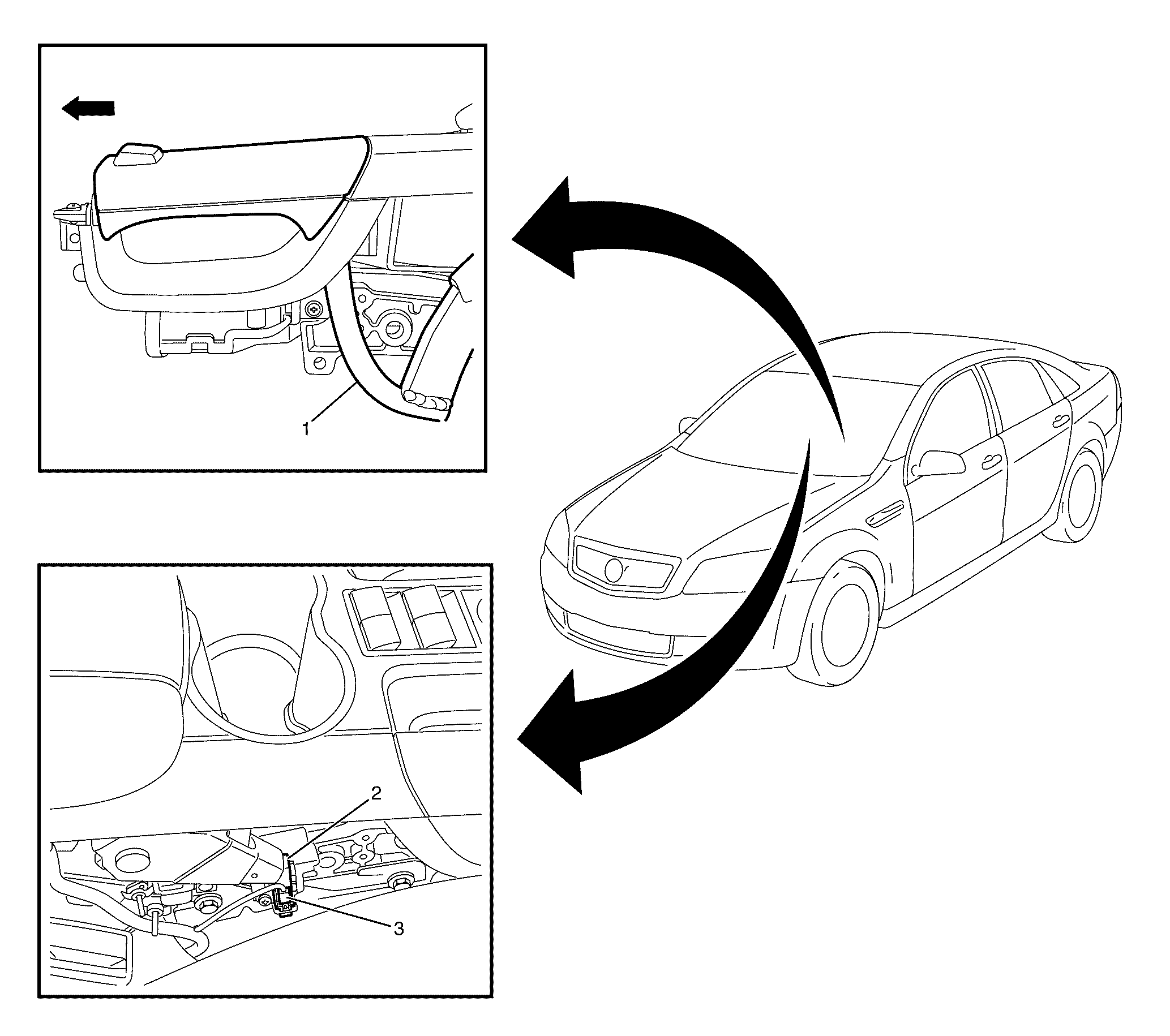 1

2

3