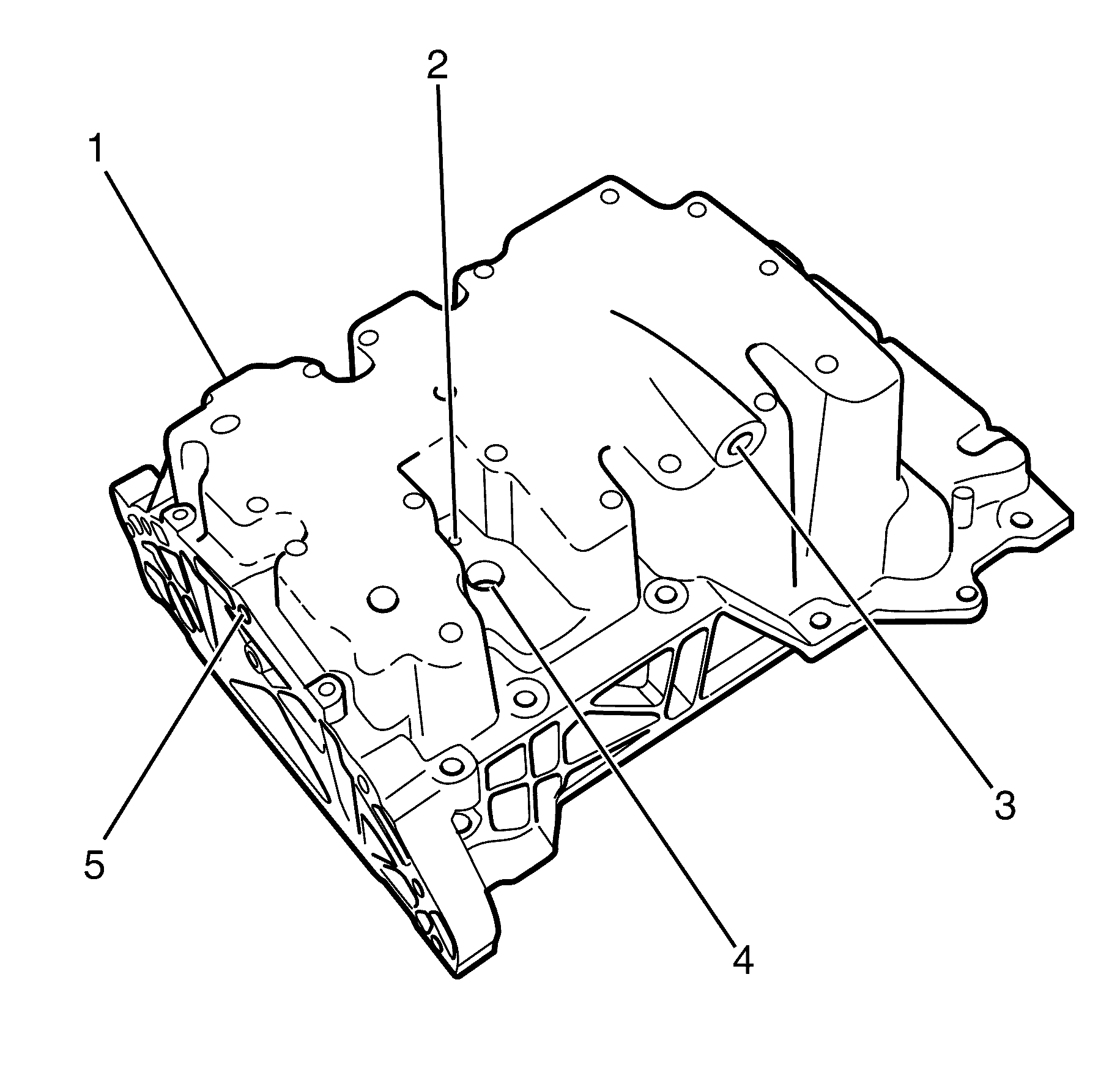 2
1
3
5
4