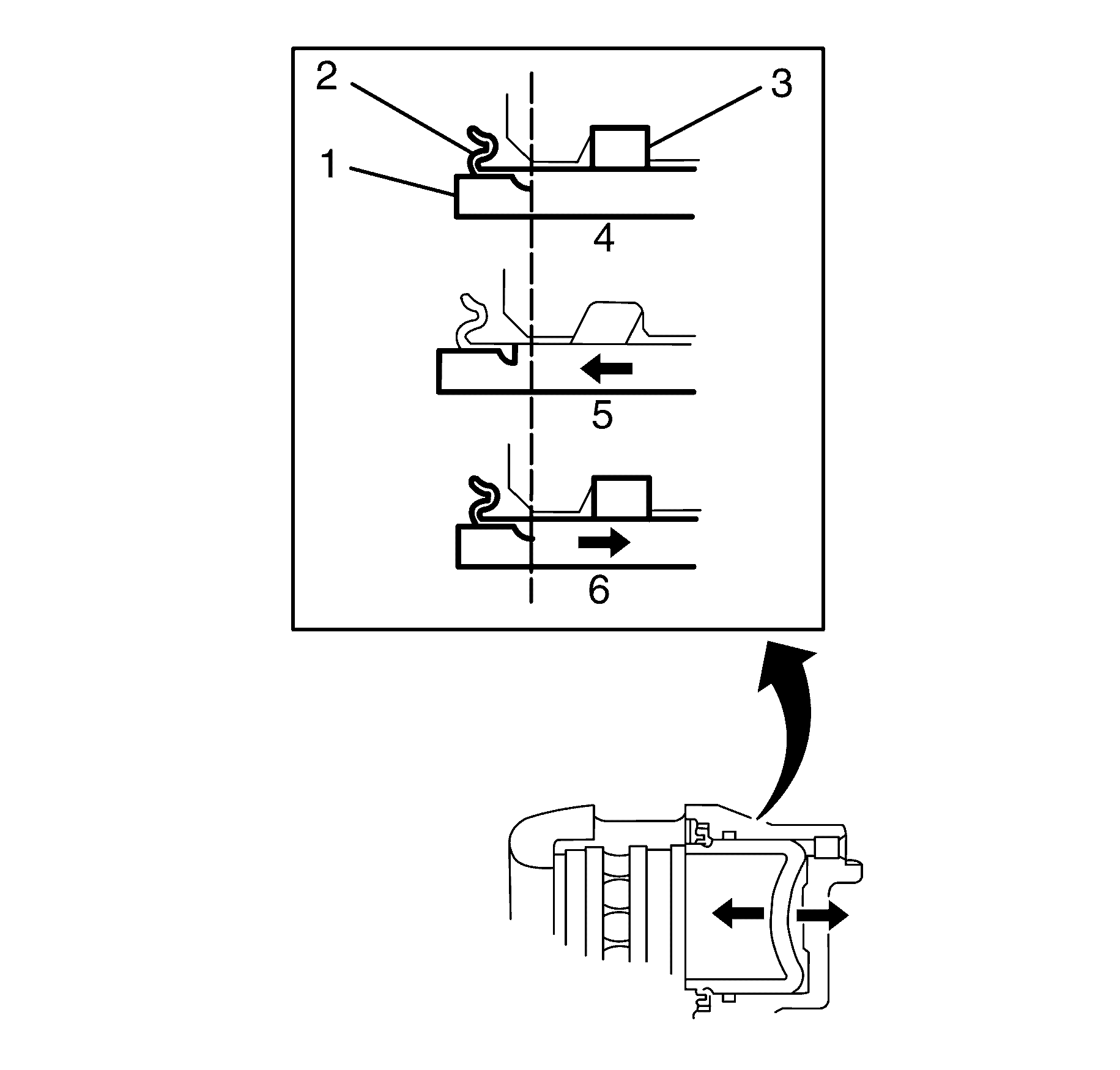 2
3
1
4
5
6