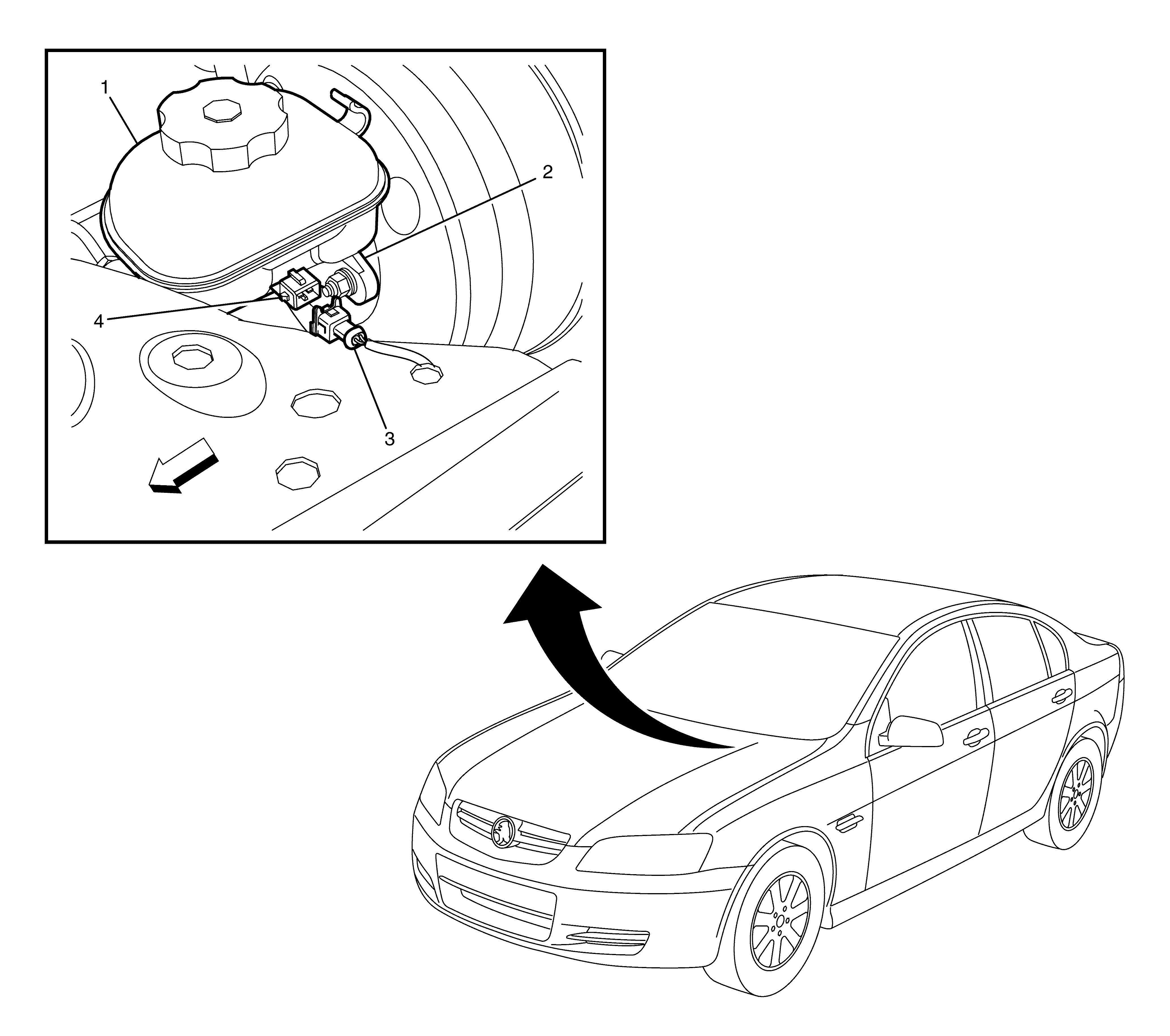 1
2
4
3