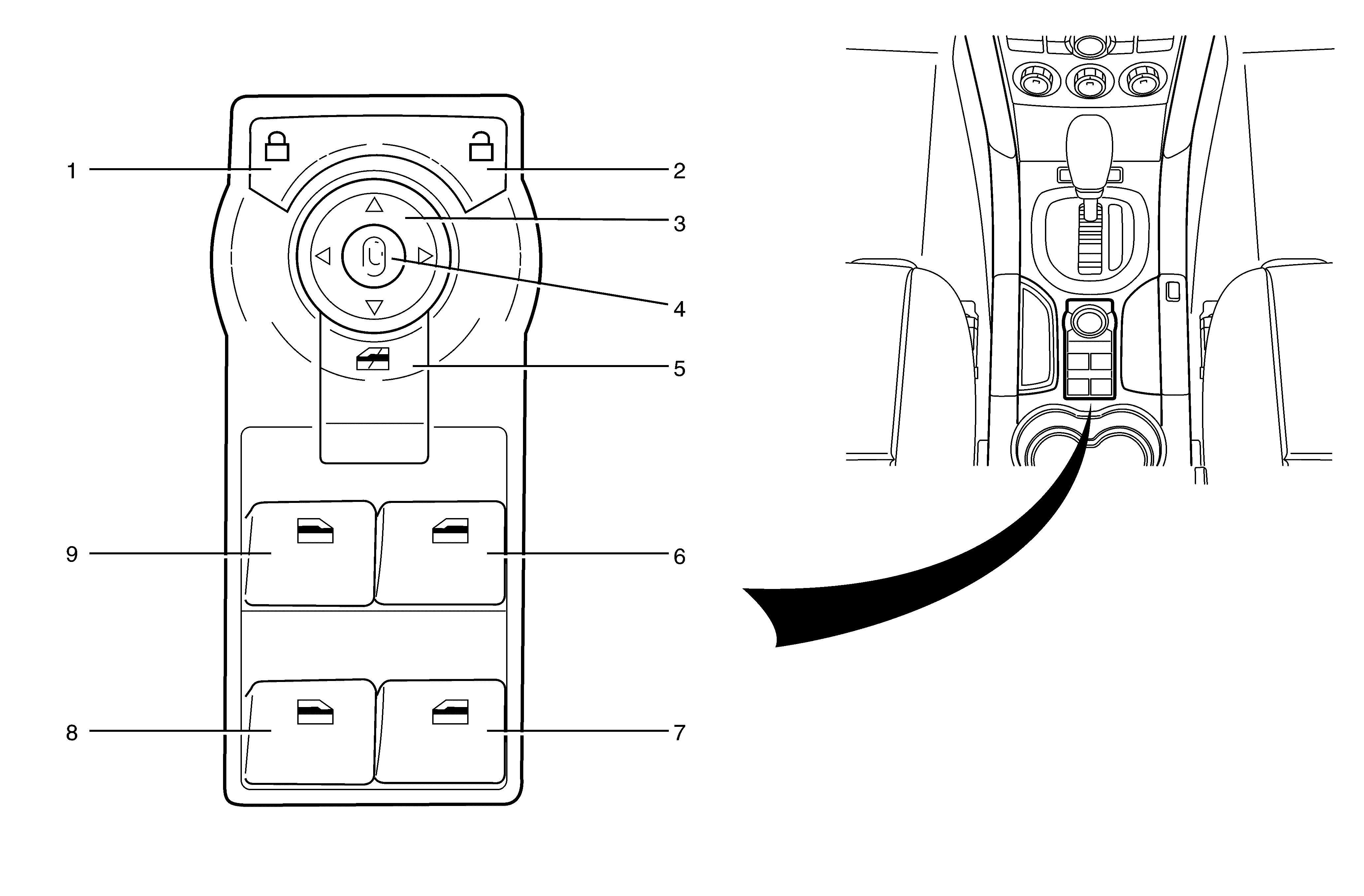 1
2
3
4
5
9
6
8
7