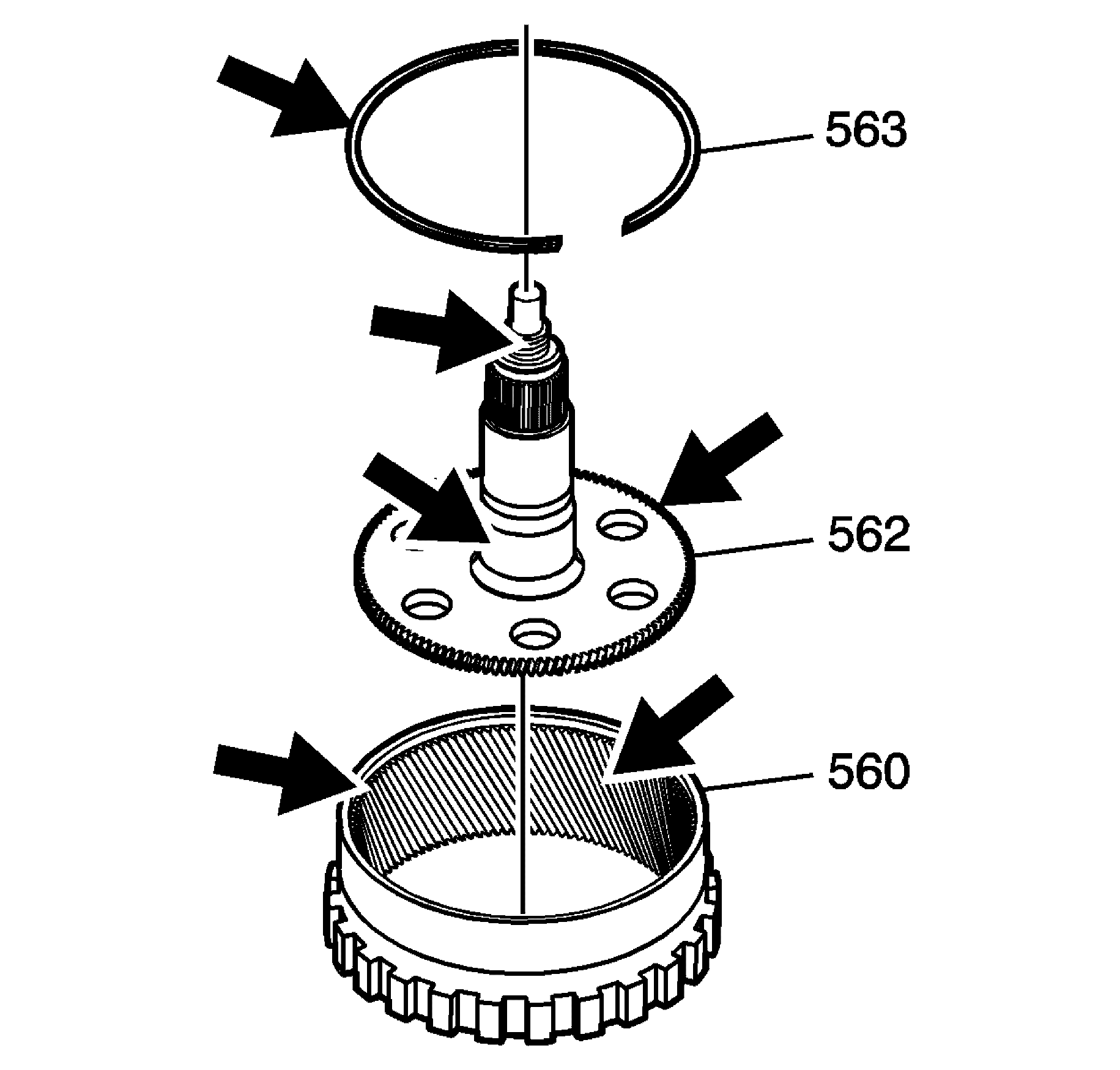 563

562

560