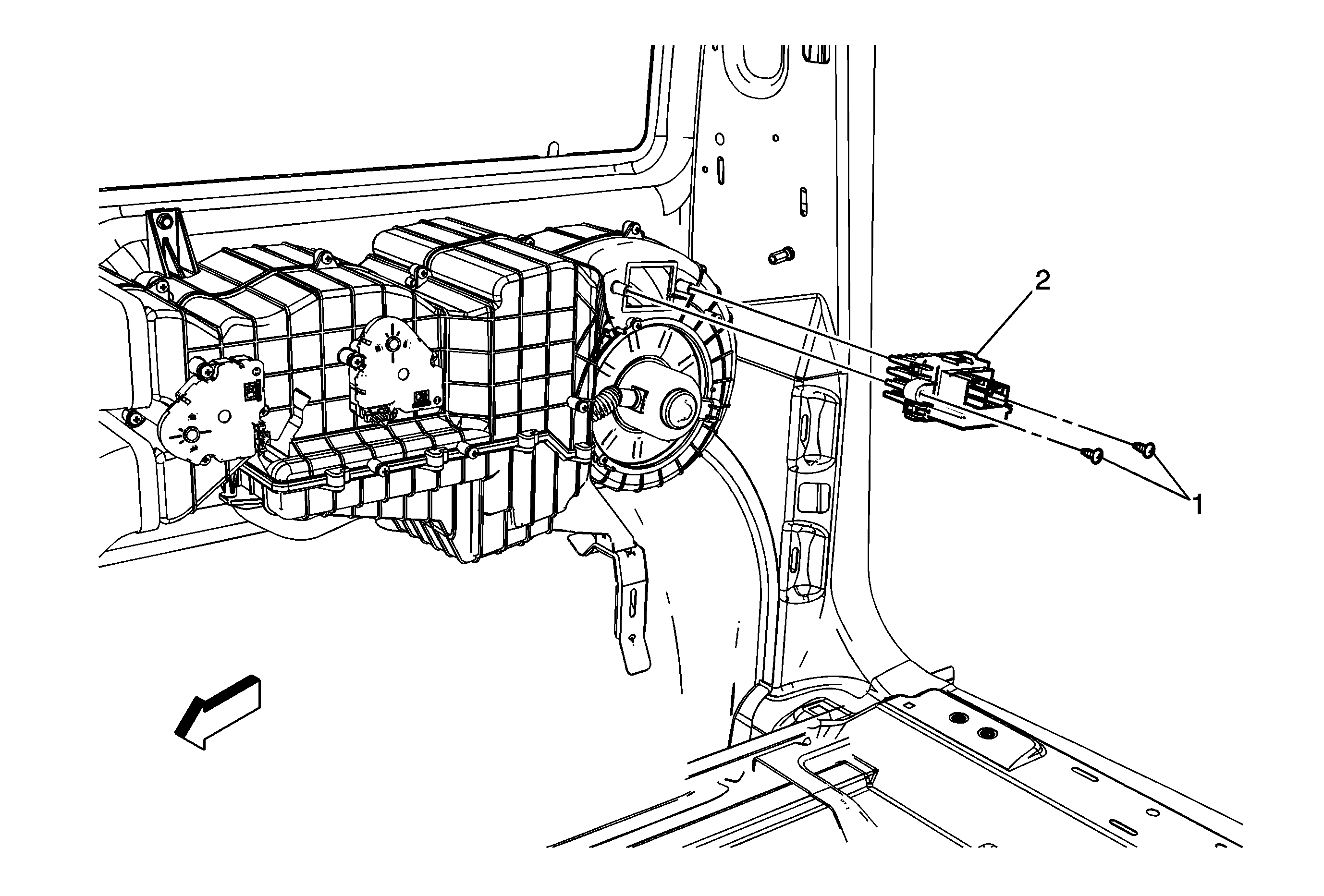 2

1