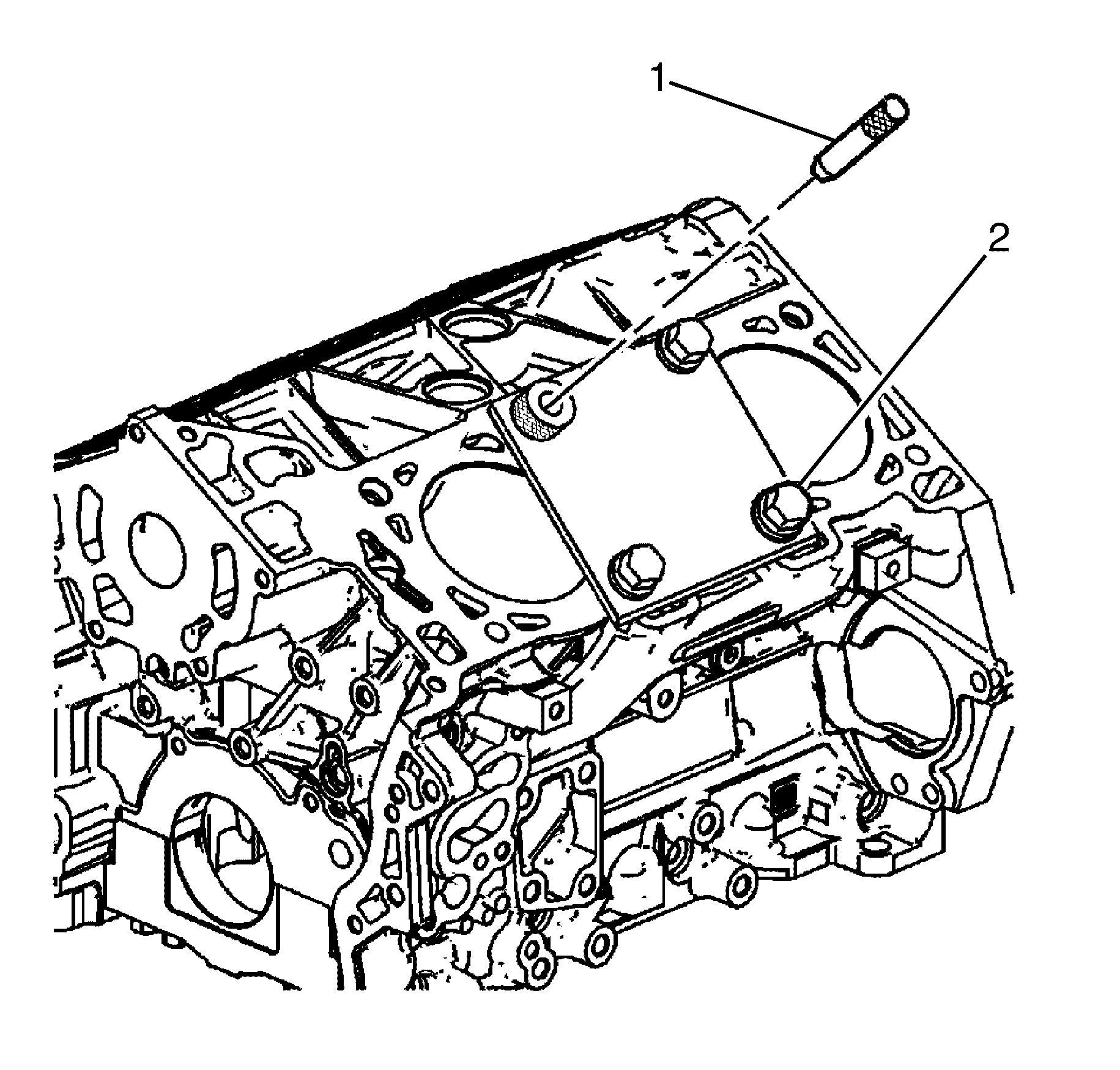 1
2