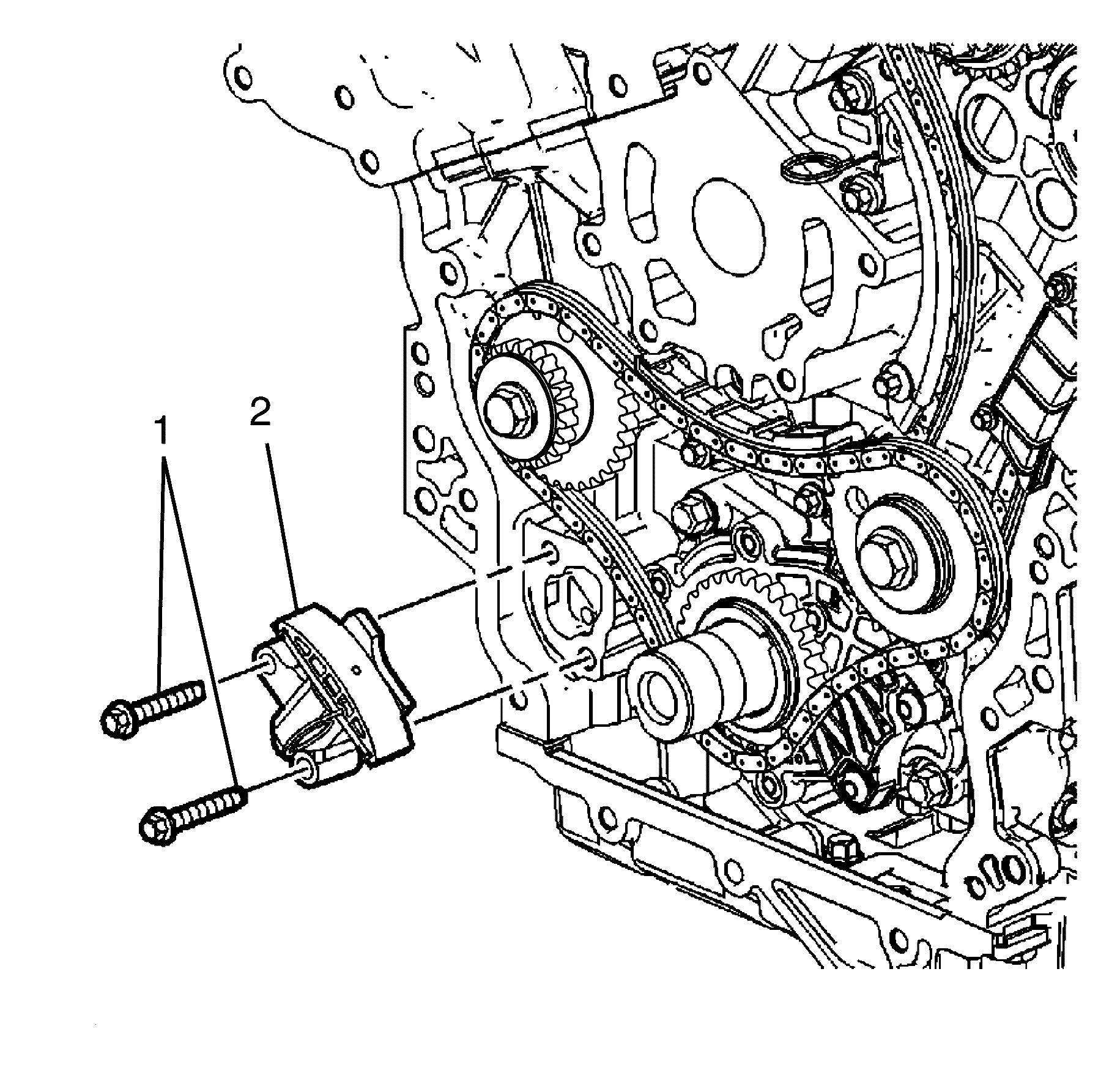 1
2