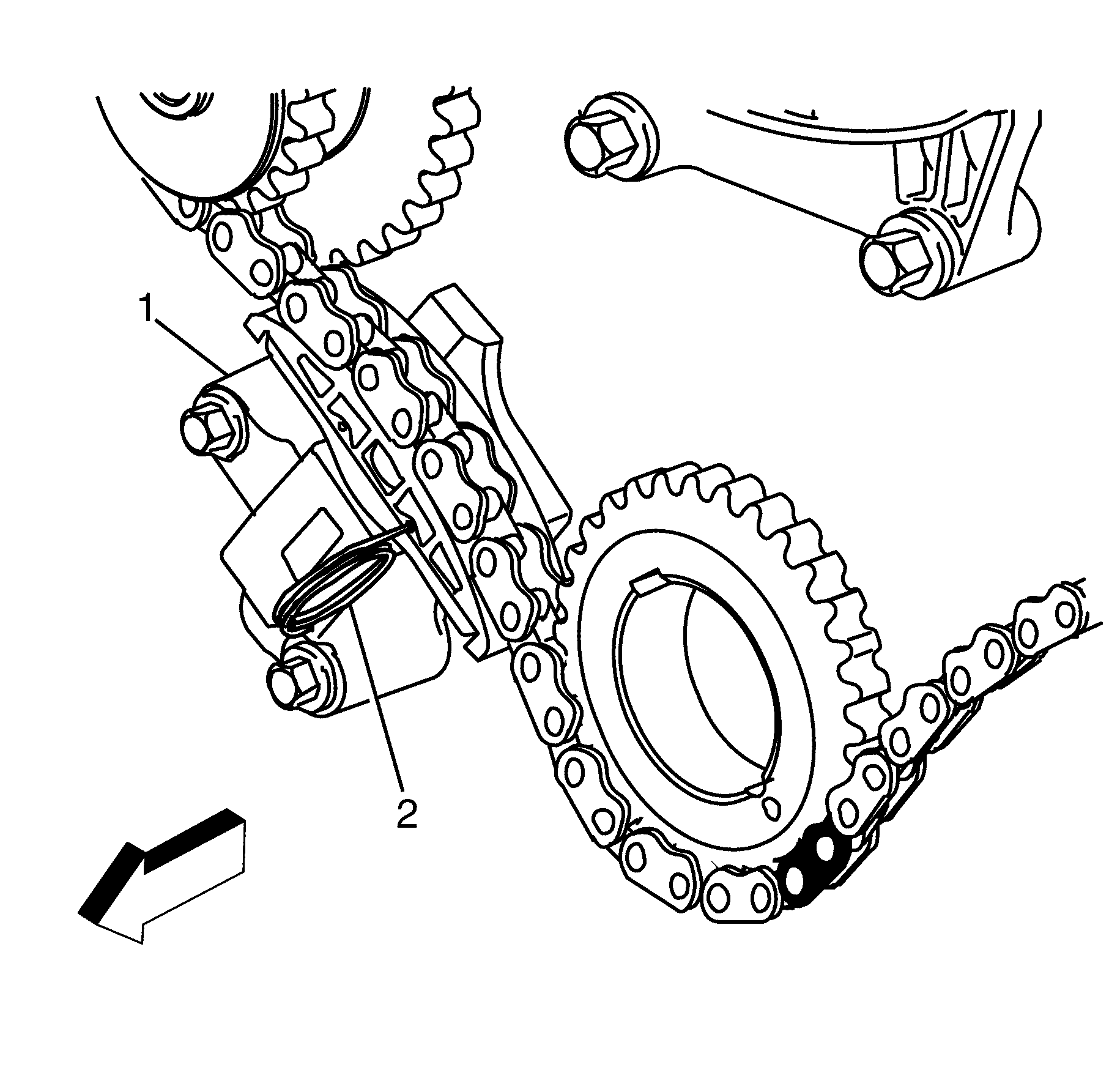 1
2