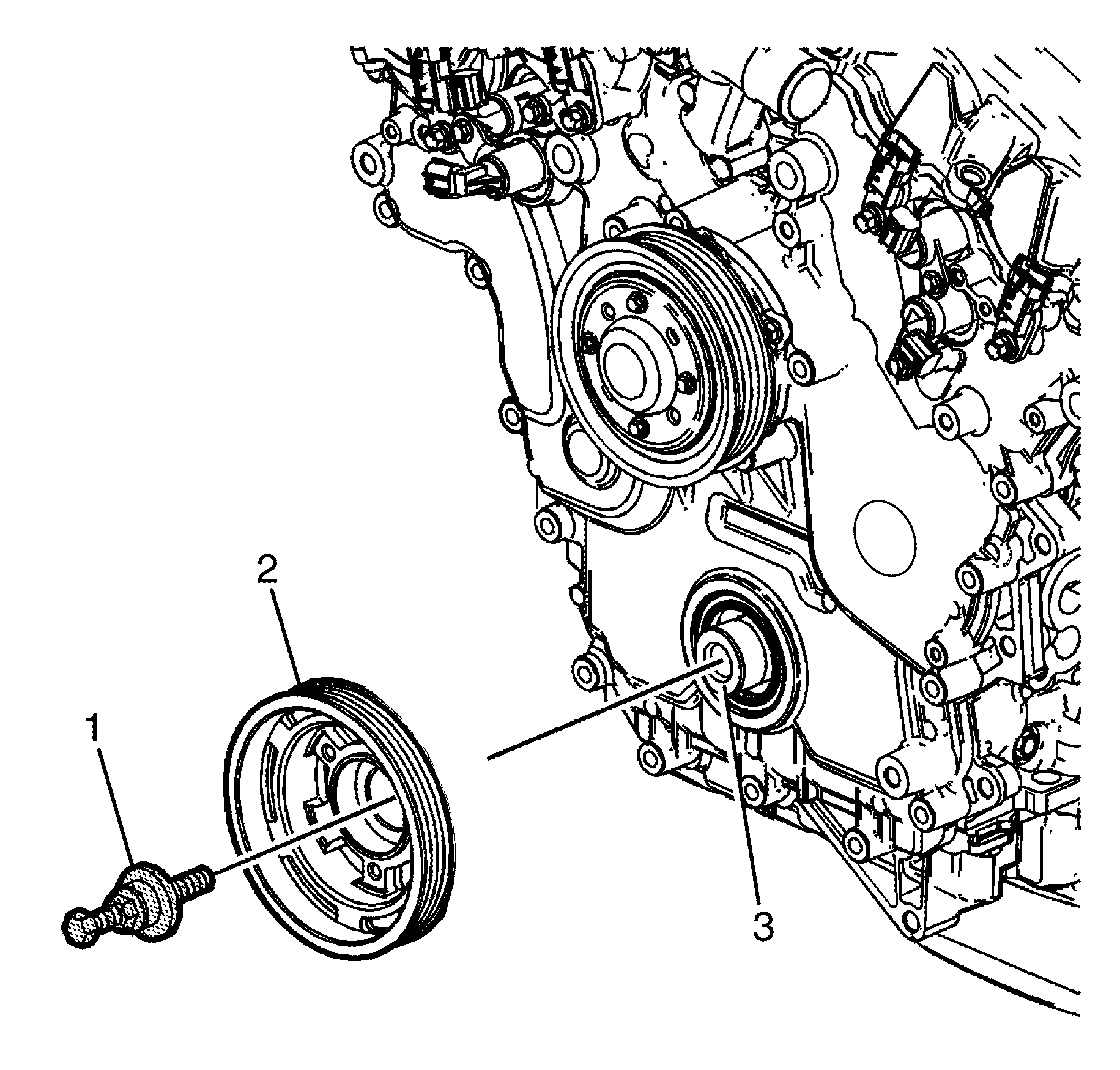 2
1
3