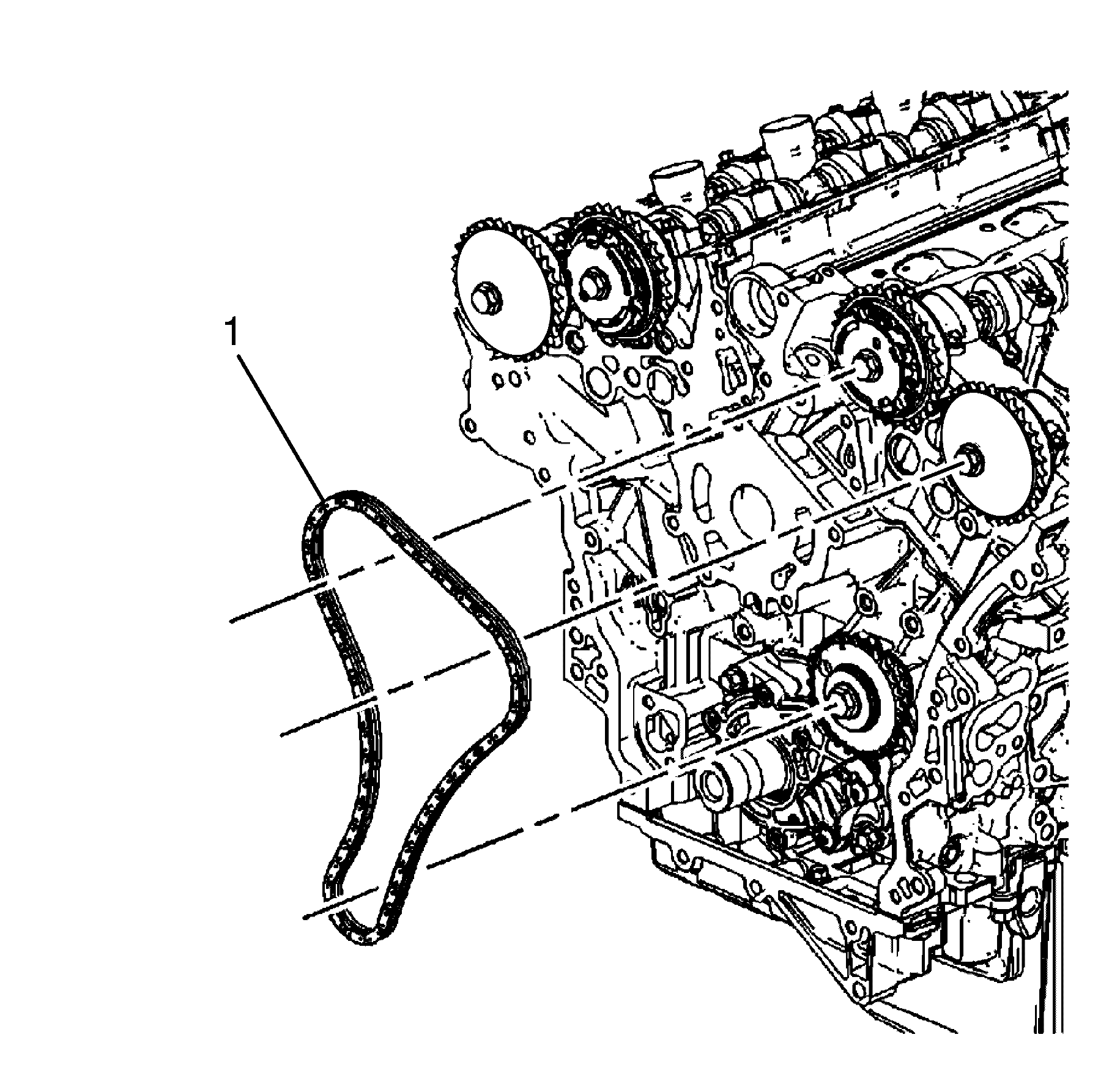 1