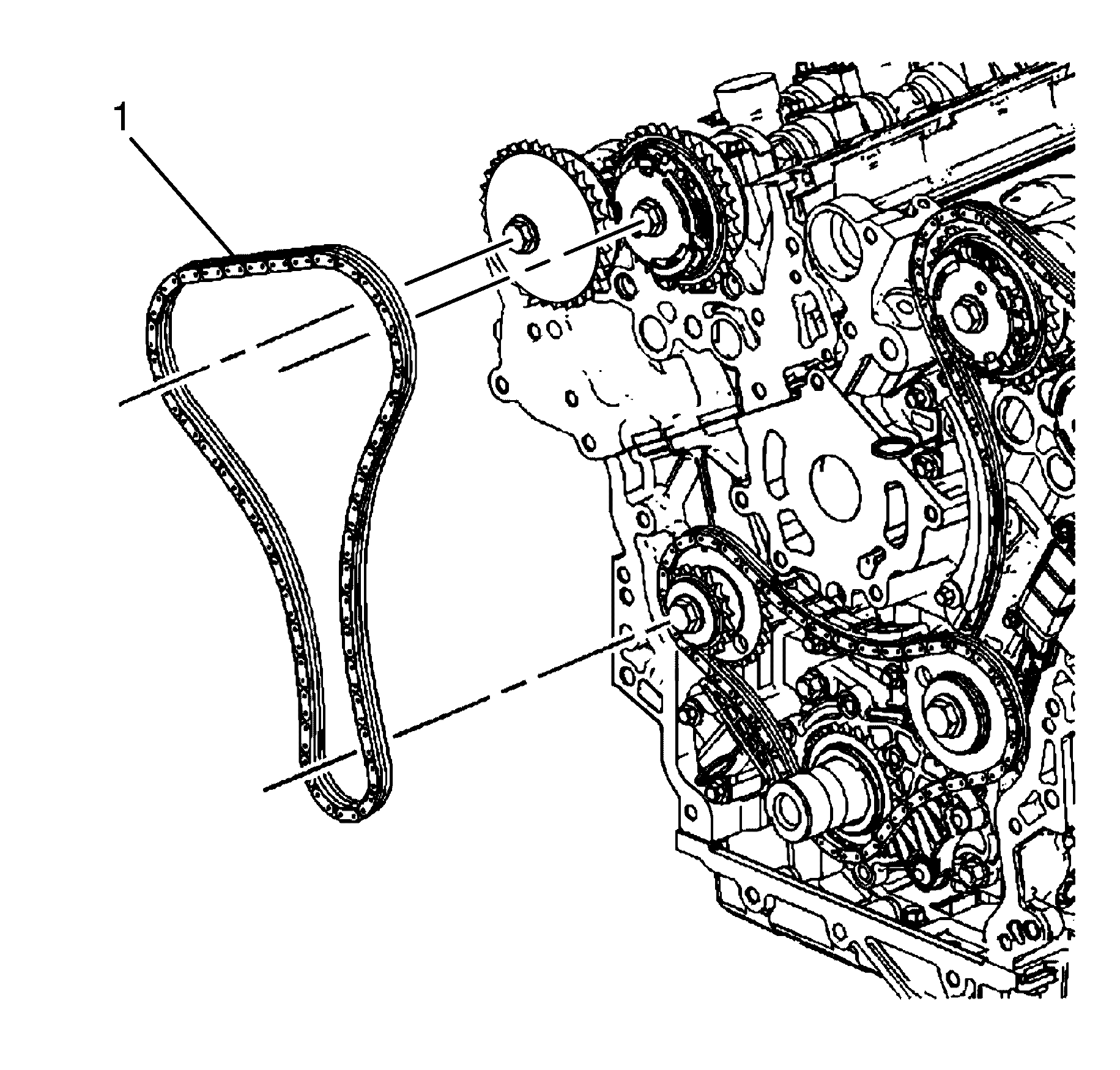 1