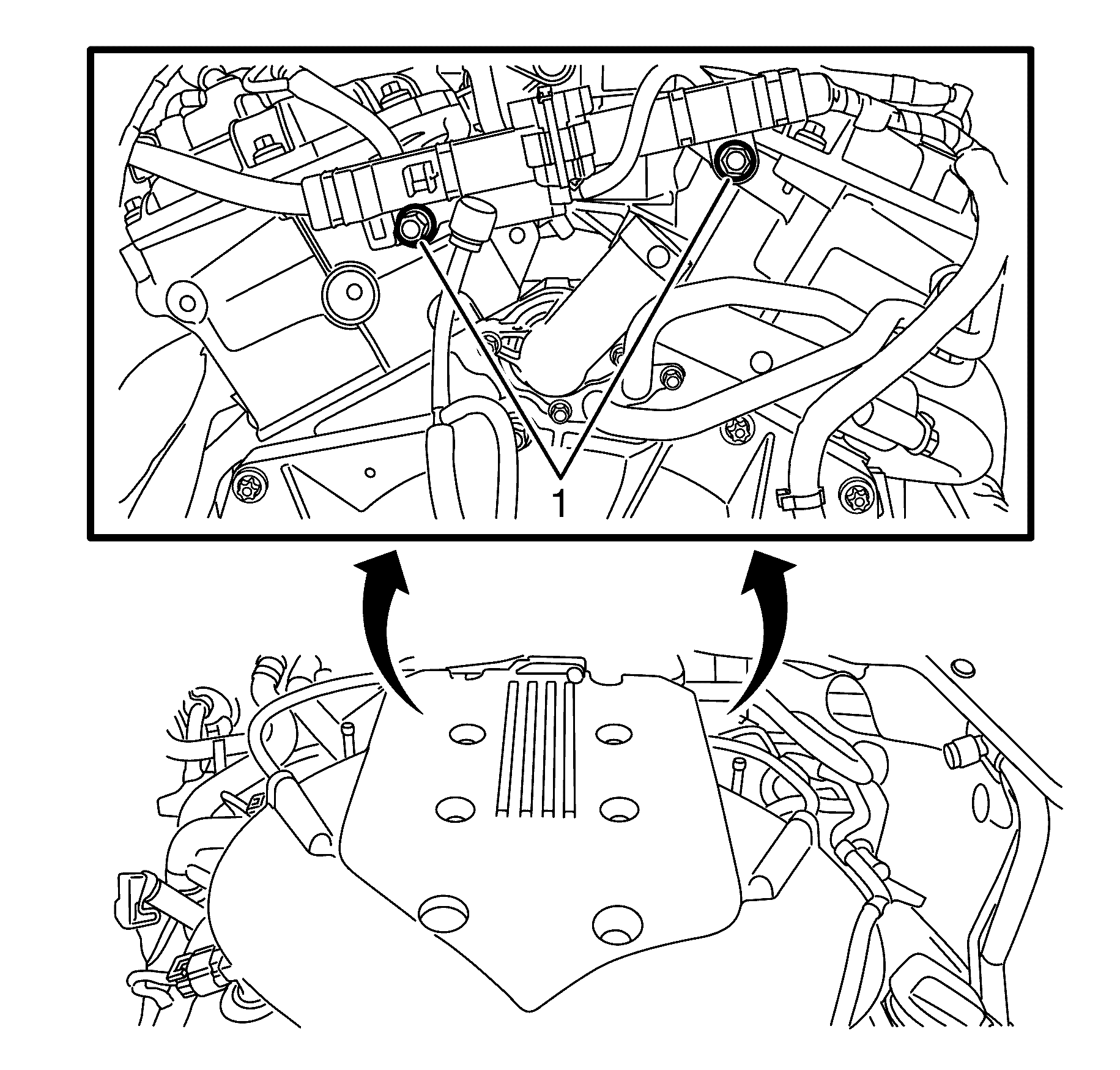 1