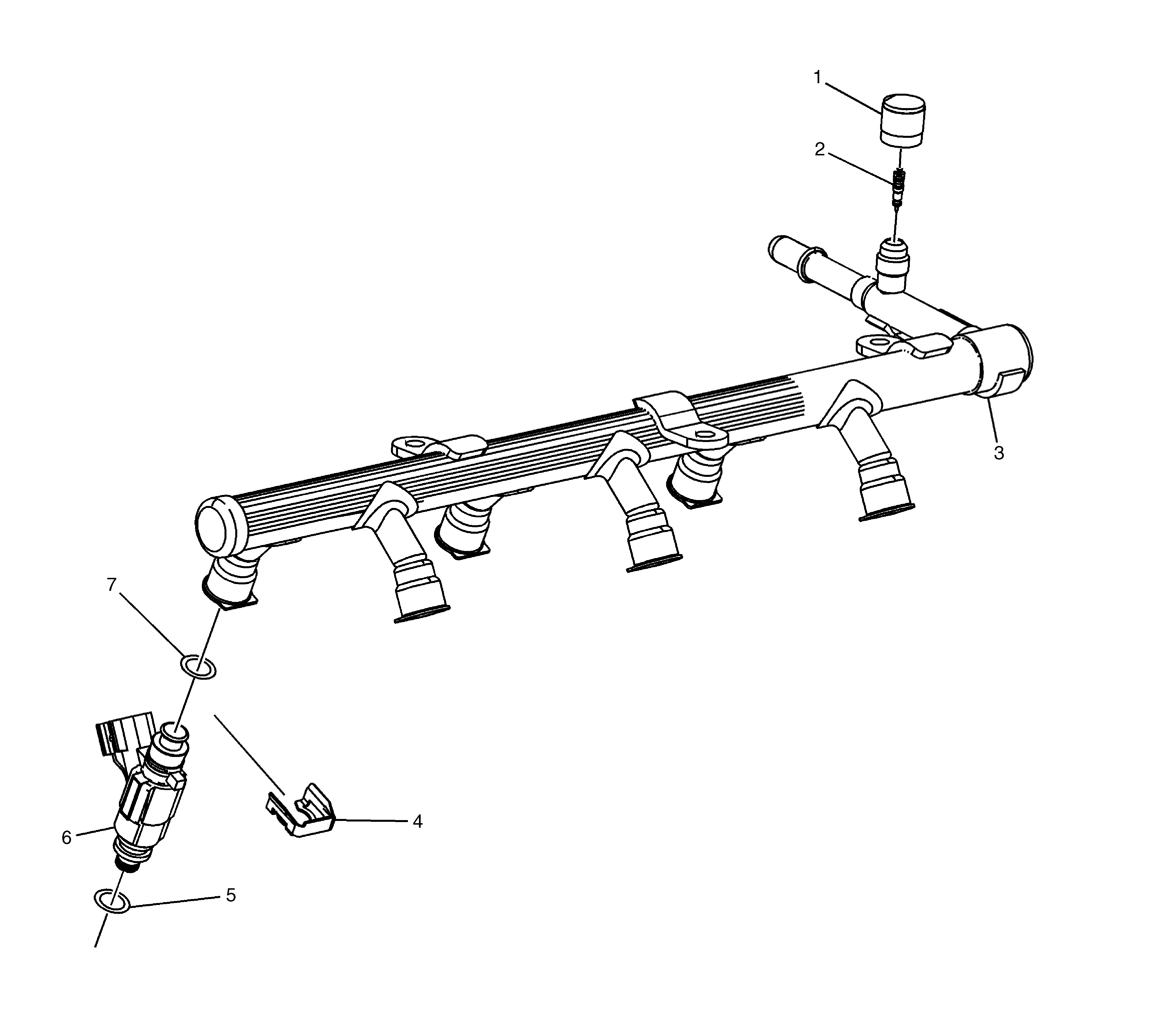 1
2
3
7
4
6
5