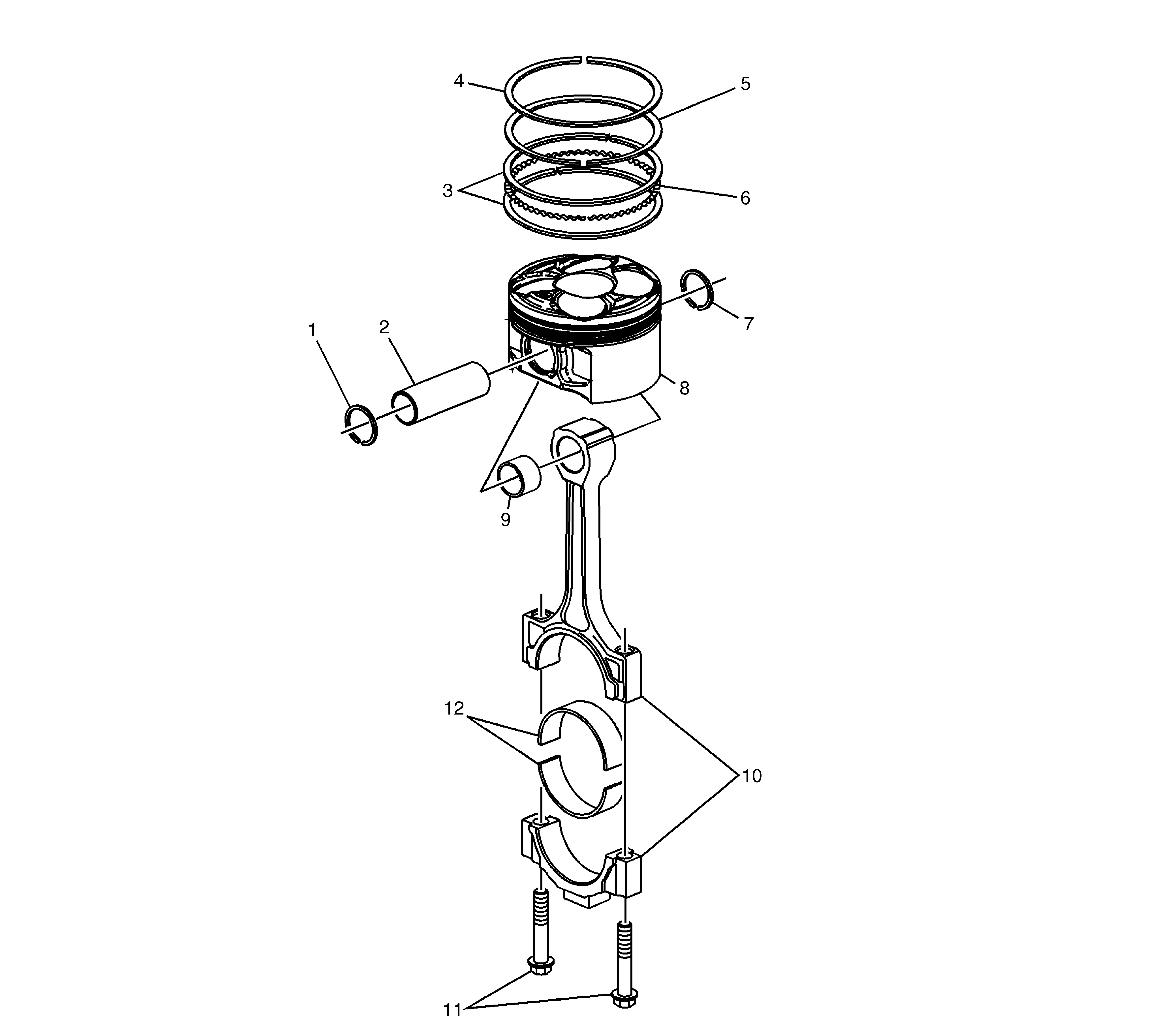 4
5
3
6
7
1
2
8
9
12
10
11