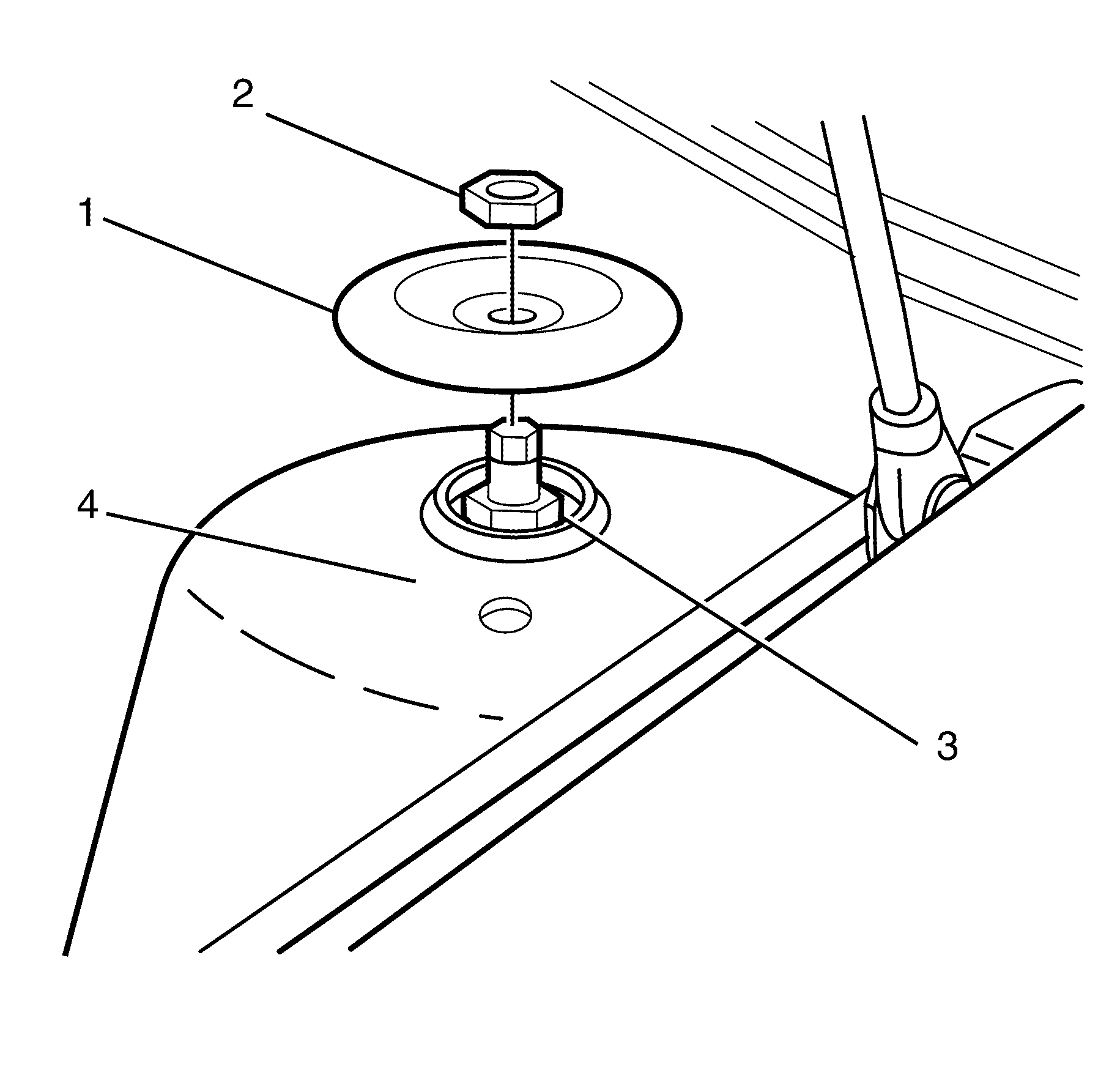 2
1
4
3