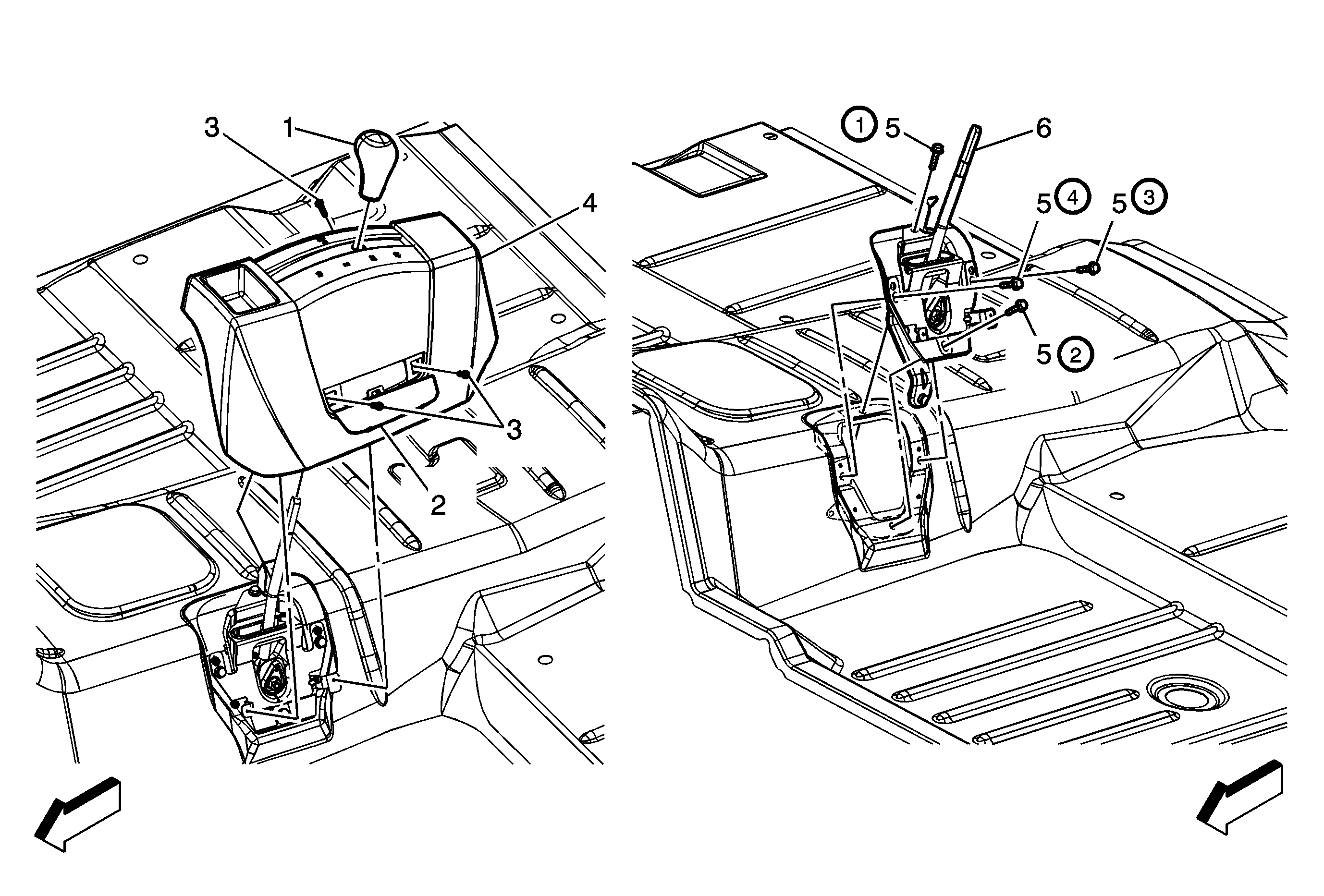 3
1
4
3
2

1 5
6
5 4
5 3
5 2