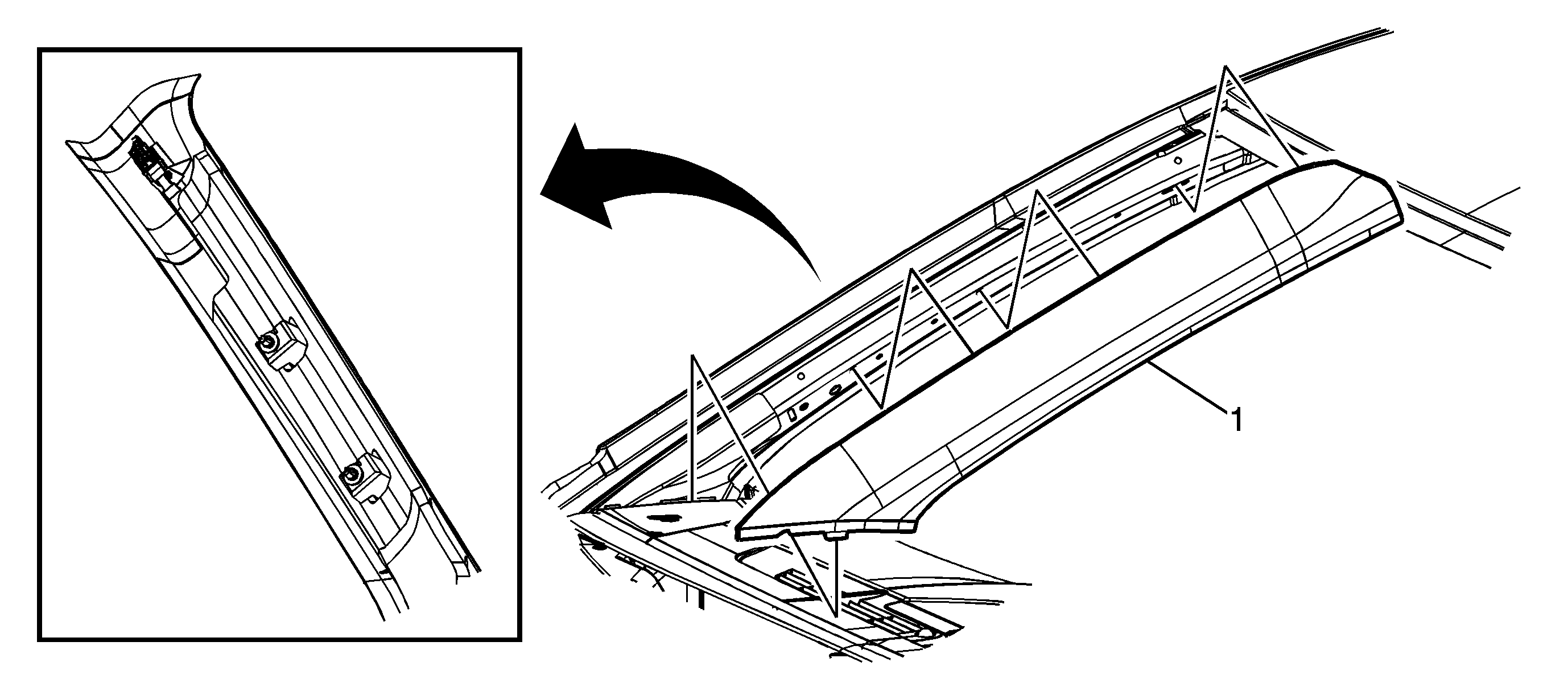 1