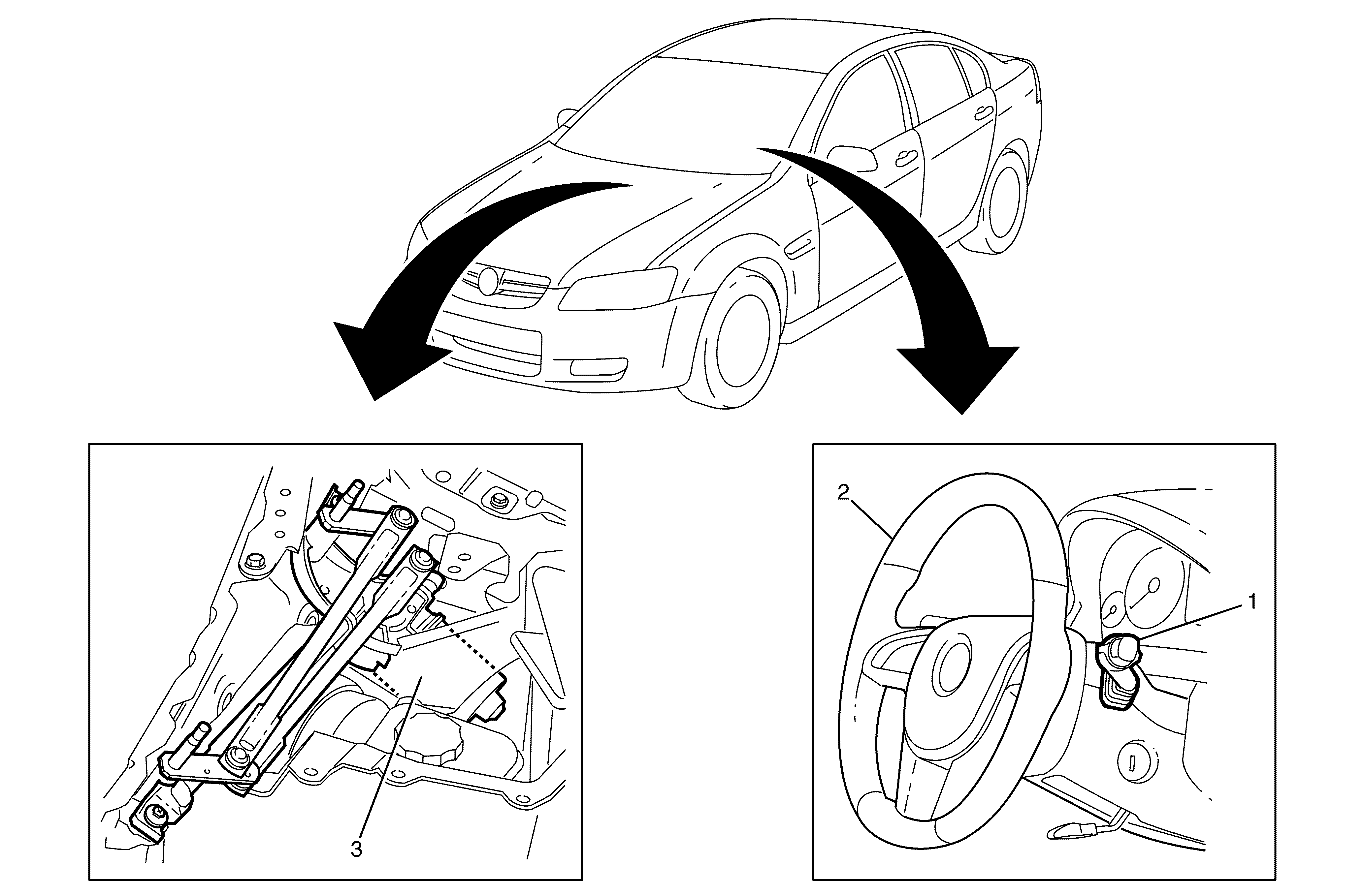 3

2

1