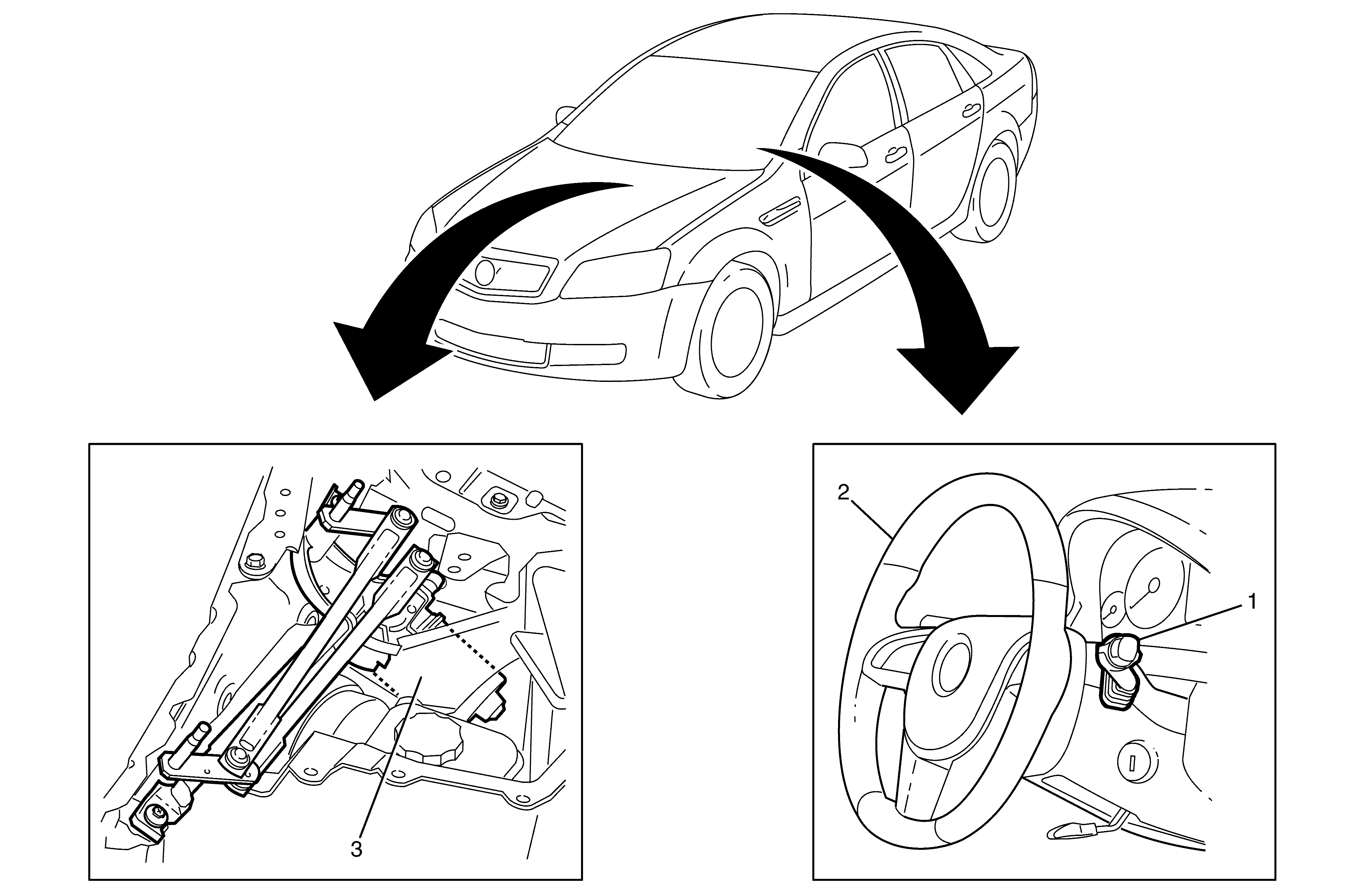 3

2

1