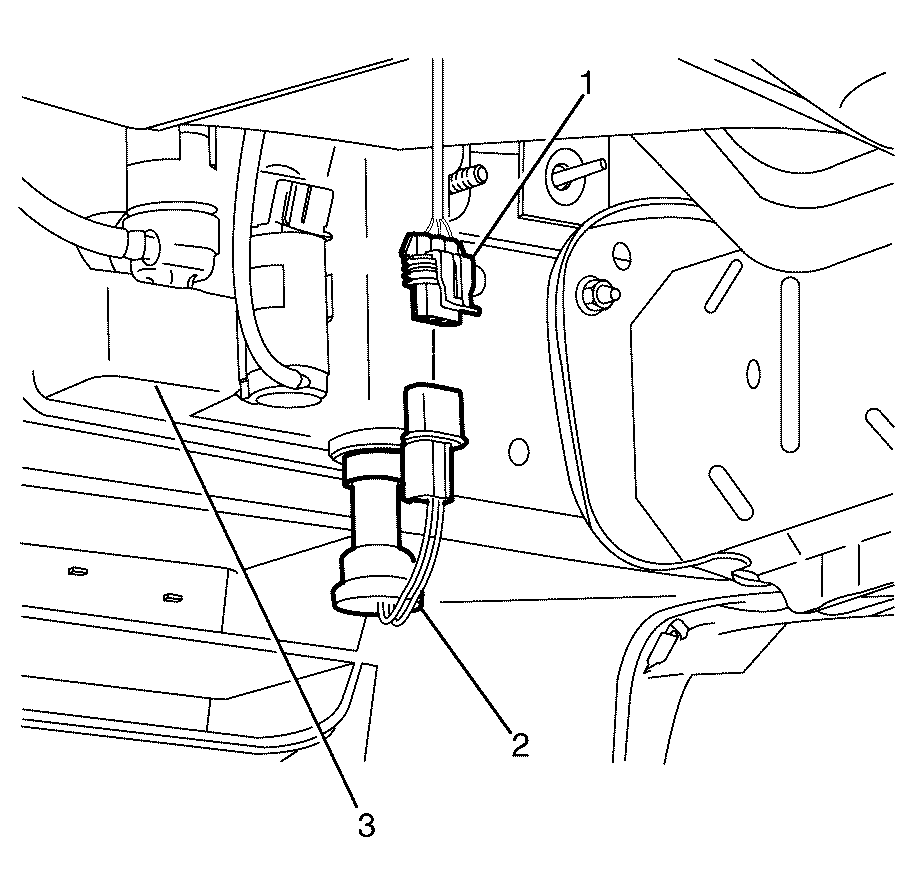 1
2
3