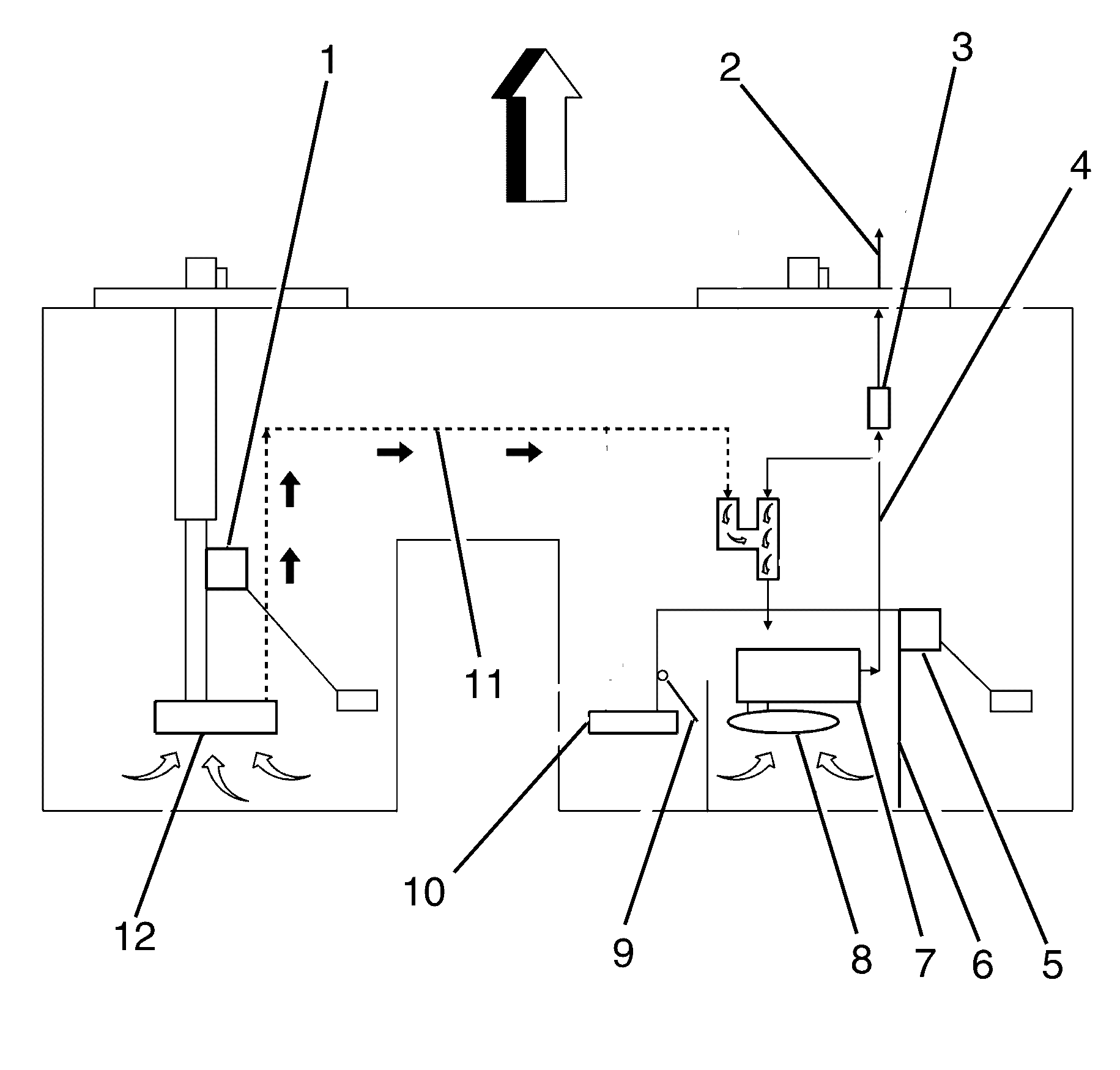 1
2
3
4
11
10
12
9
8
7
6
5