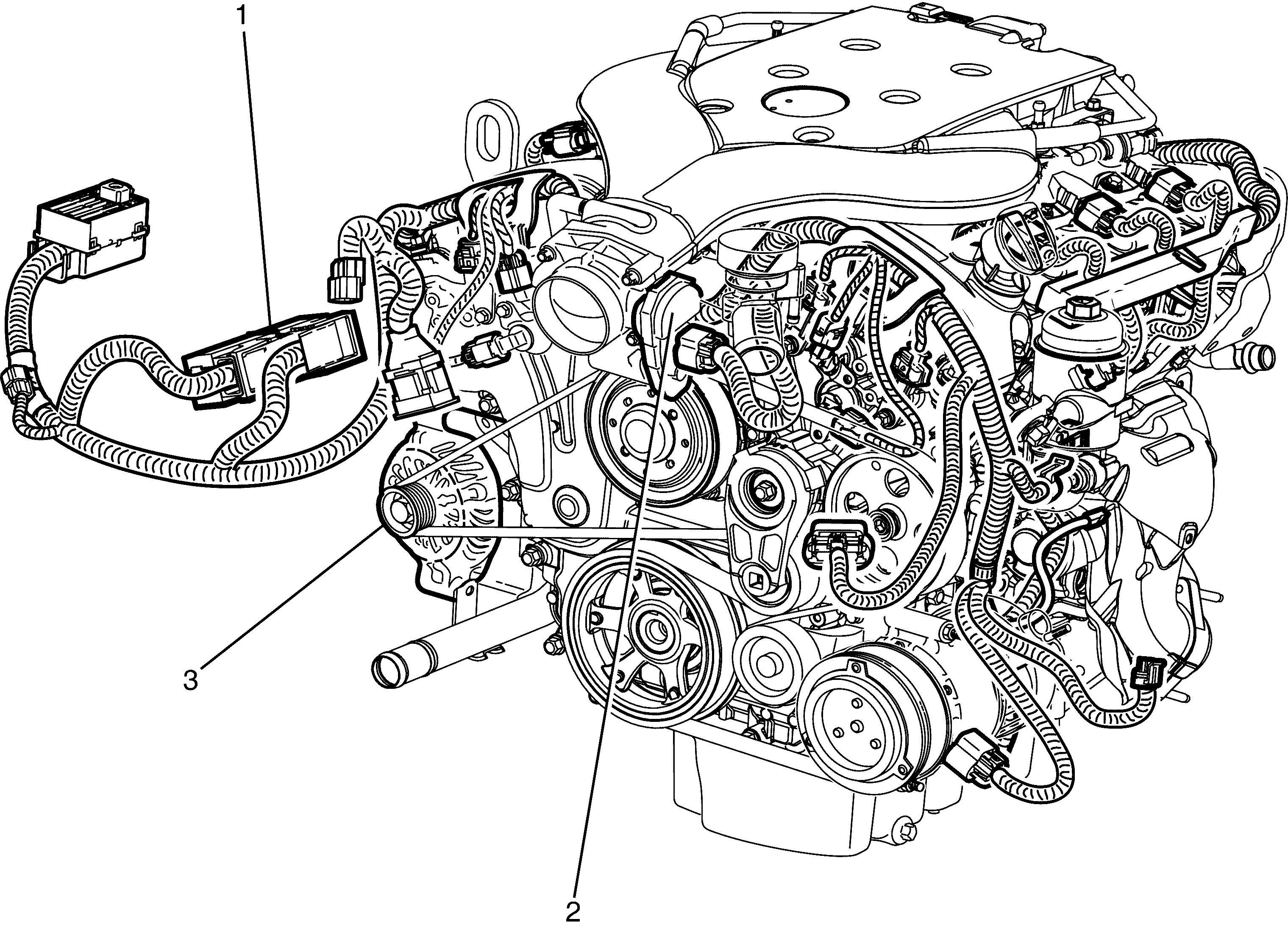 1

3

2