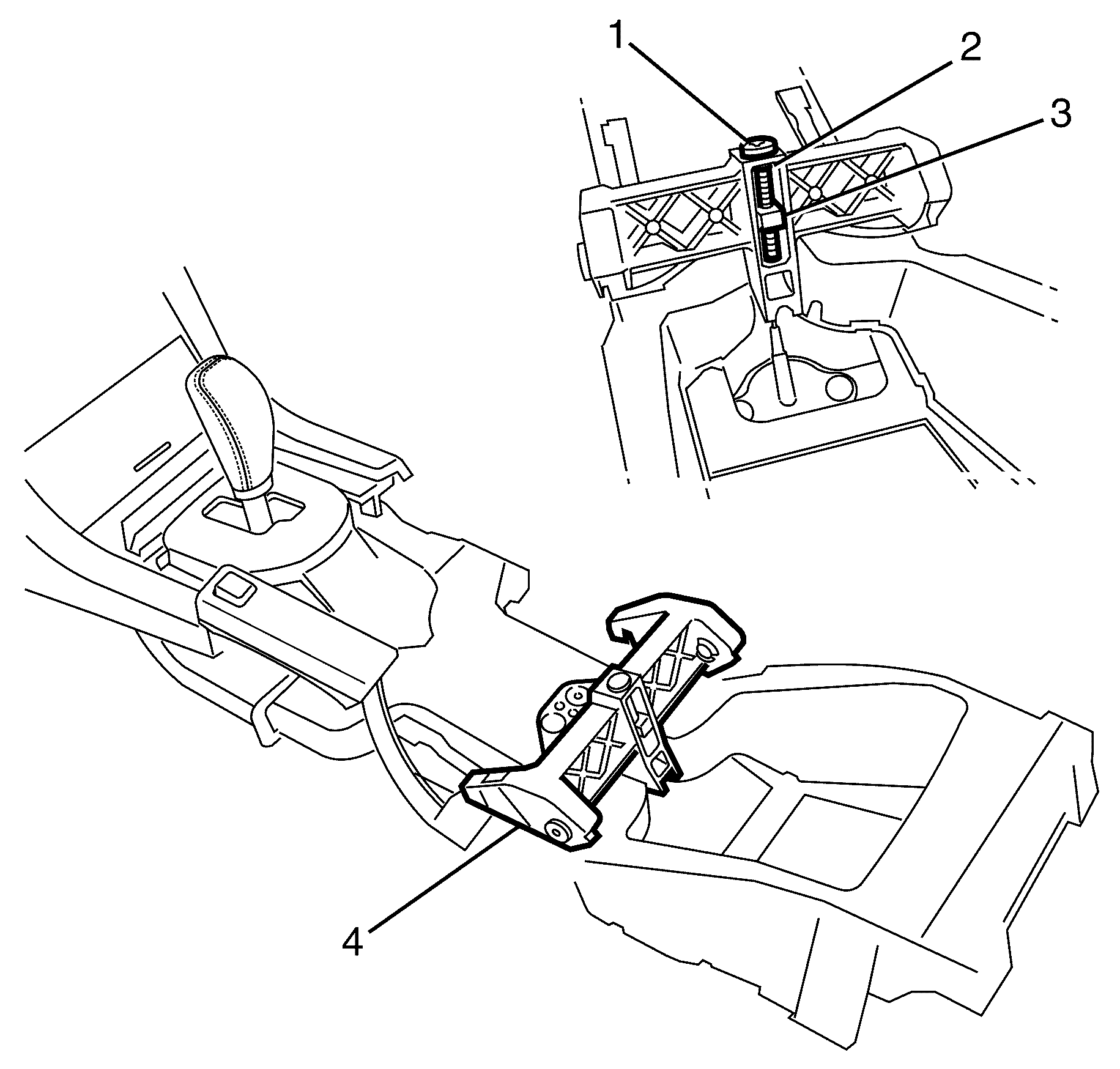 1
2
3
4