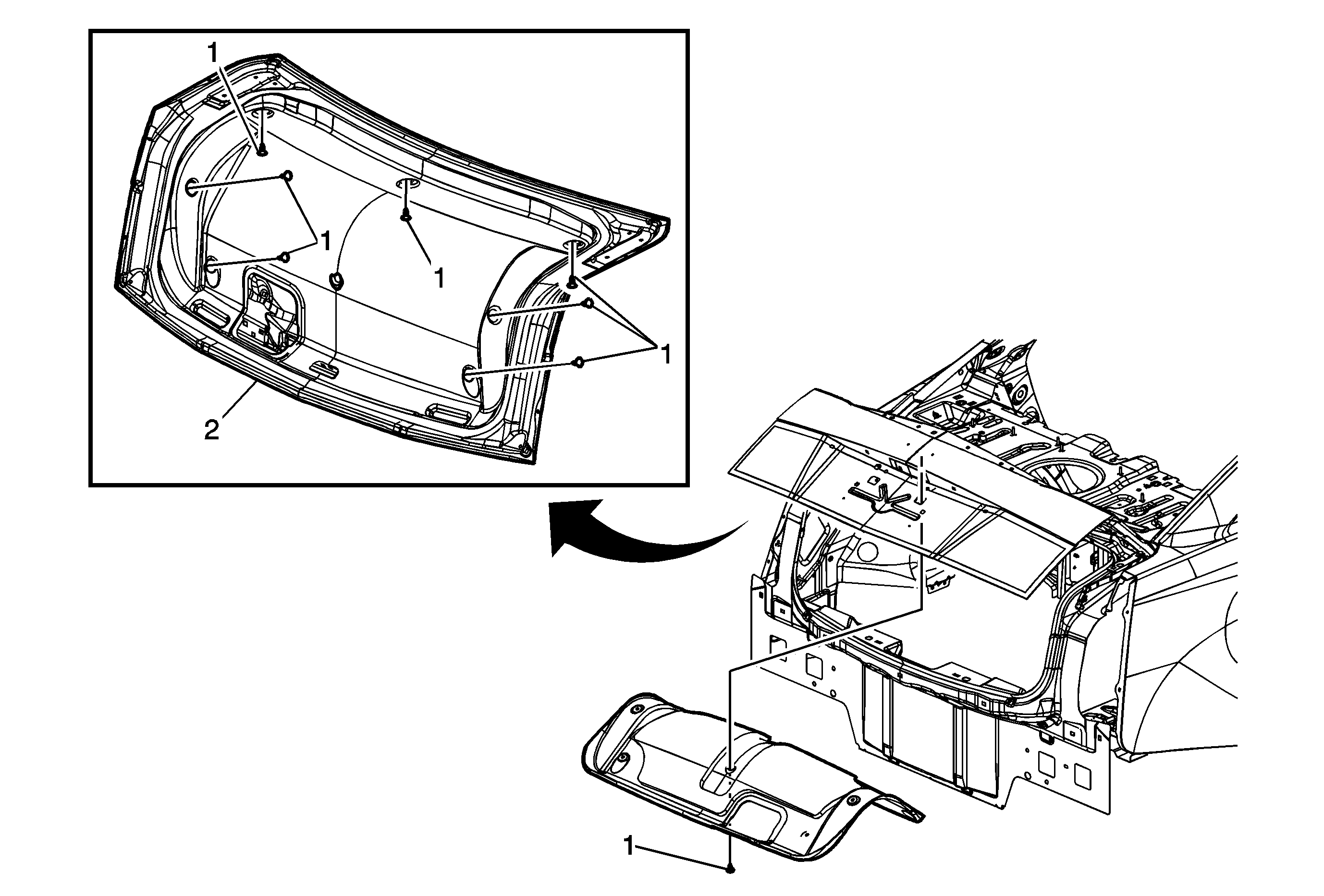 1
1
1
1
2
1