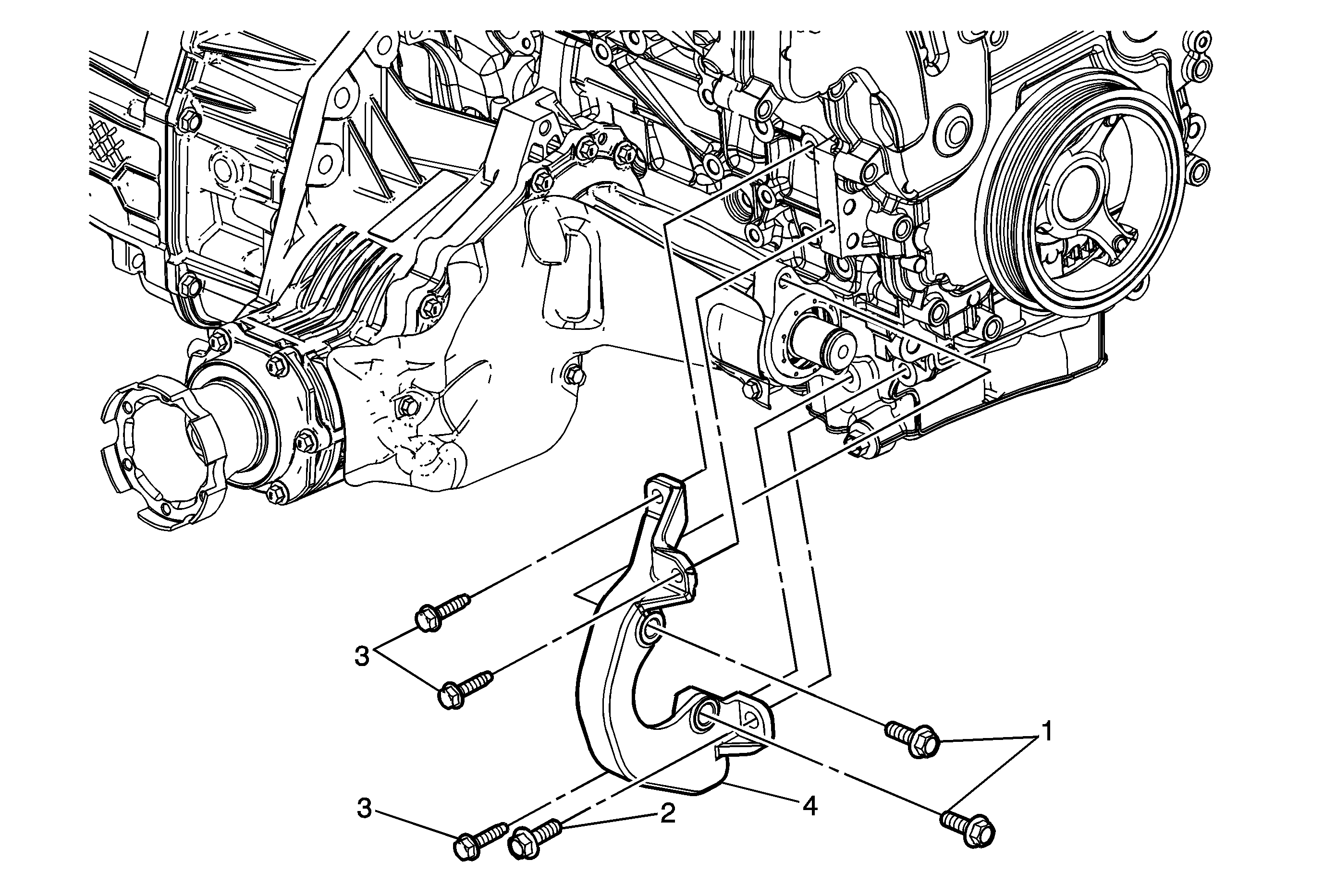 3
1
3
2
4