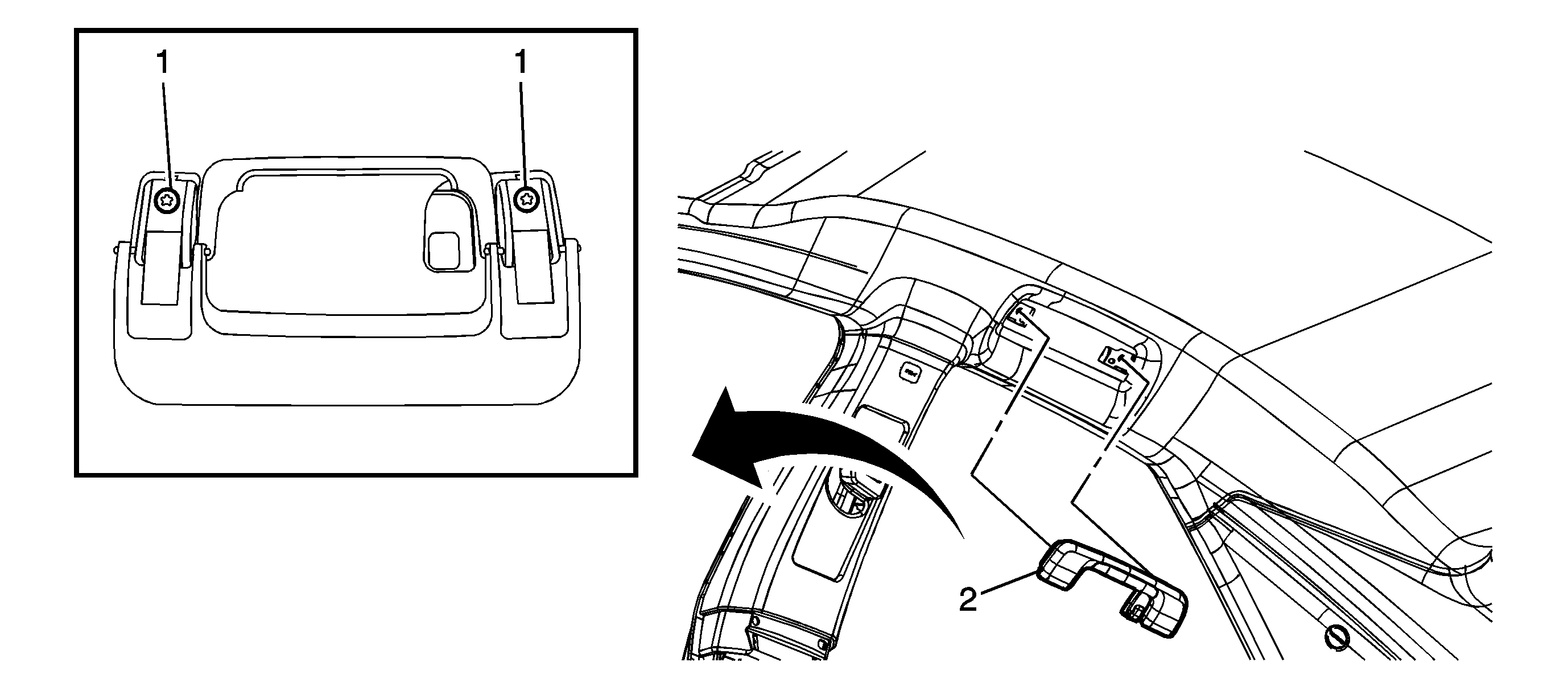 1
1
2